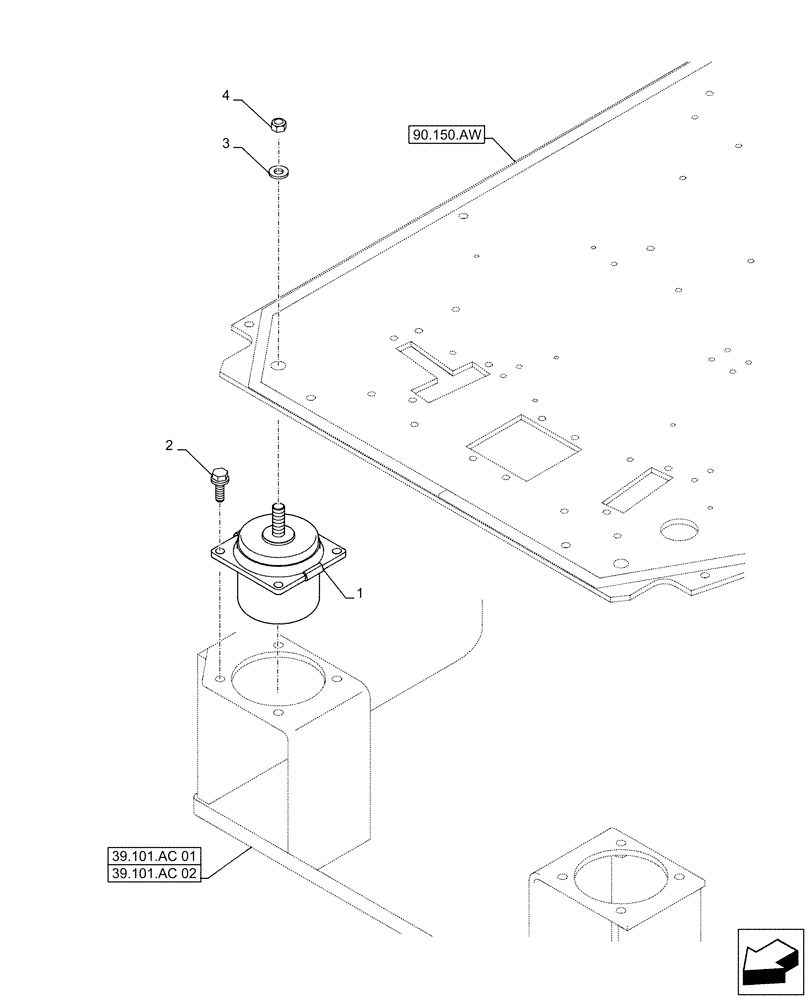 4
3
90.150.AW
2
1
39.101.AC 01
39.101.AC 02