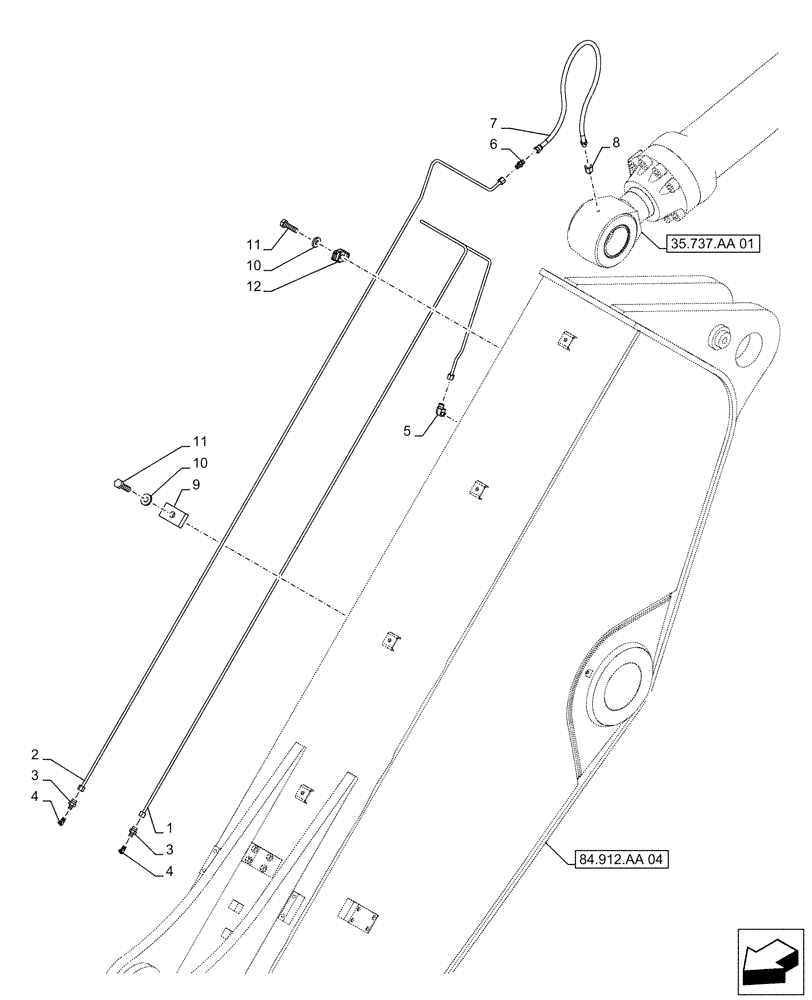 7
6
8
35.737.AA 01
11
10
12
5
11
10
9
2
3
4
1
3
4
84.912.AA 04