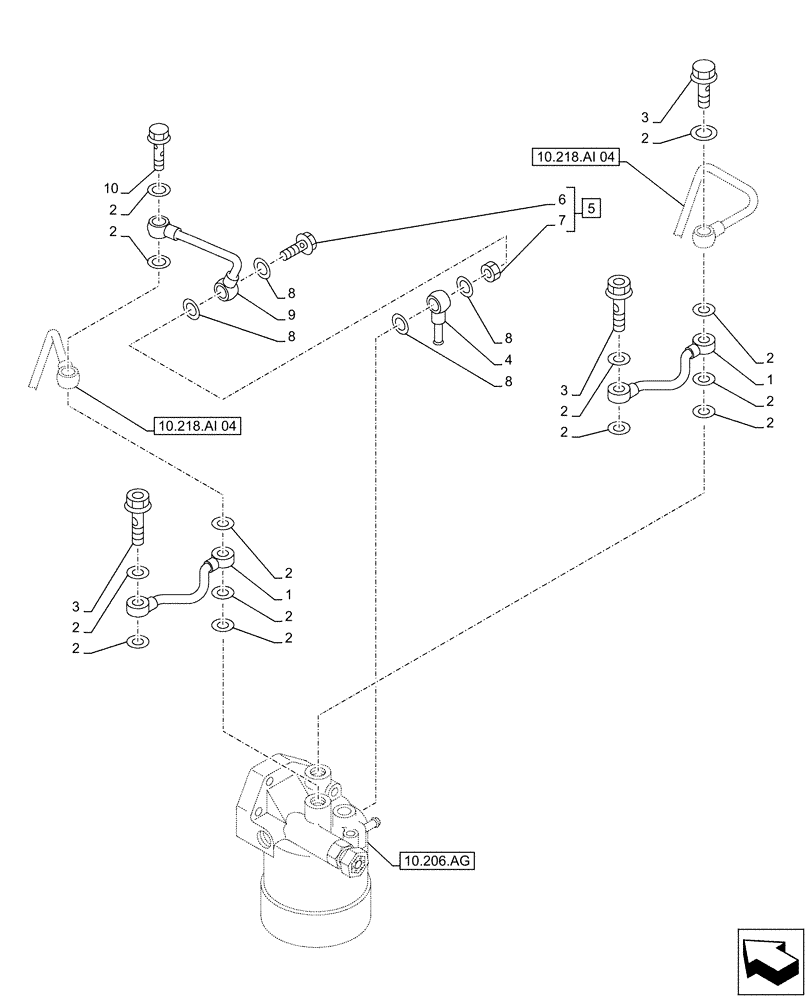 3
2
10.218.AI 04
10
2
2
6
7
5
8
9
8
8
4
8
3
2
2
2
1
2
2
10.218.AI 04
3
2
2
2
1
2
2
10.206.AG