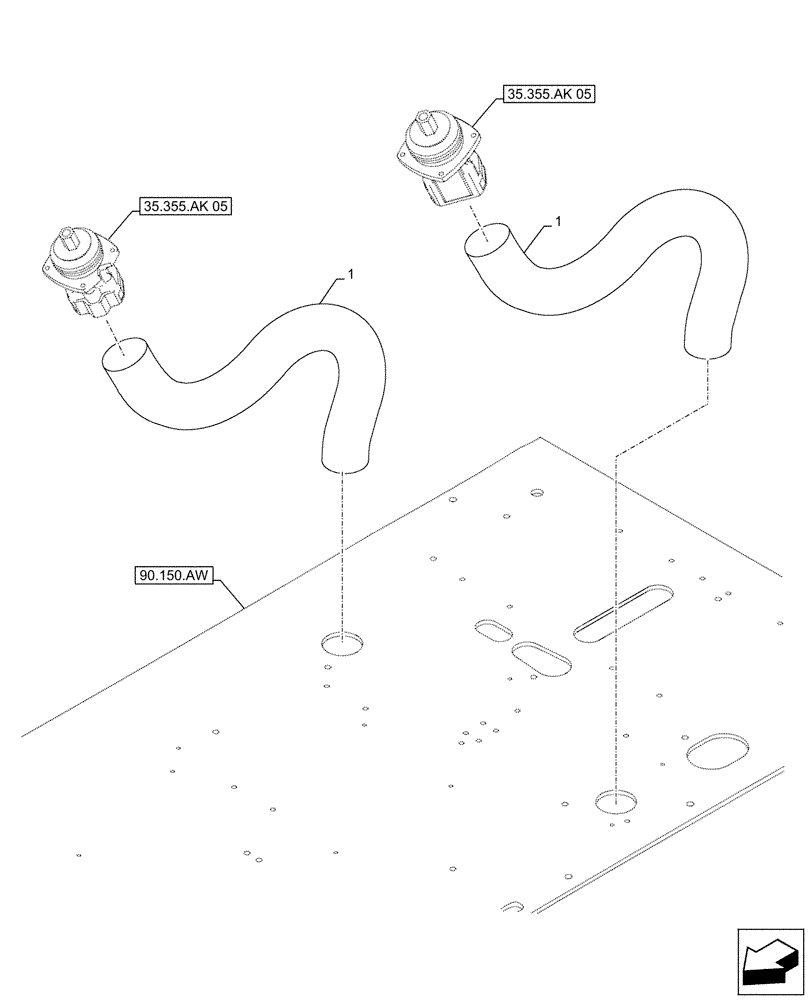 35.355.AK 05

35.355.AK 05

1

1

90.150.AW