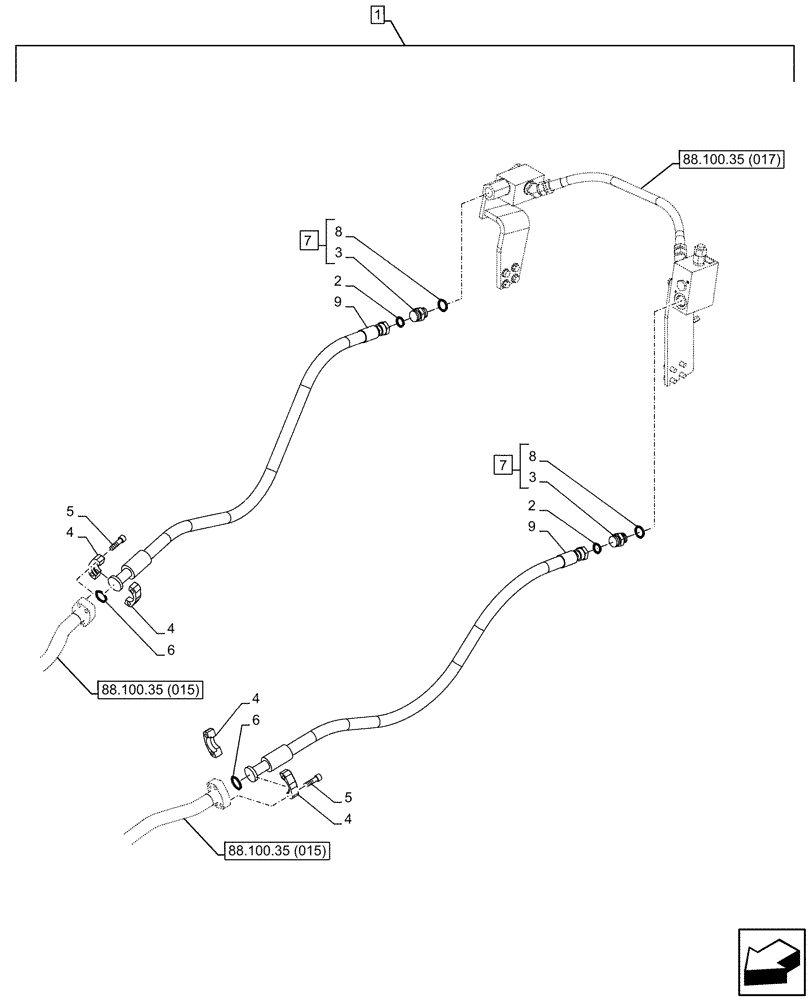 1

88.100.35 (017)

7
8
3

2
9

7
8
3

2
9

5
4

4
6

88.100.35 (015)

4
6

5
4

88.100.35 (015)