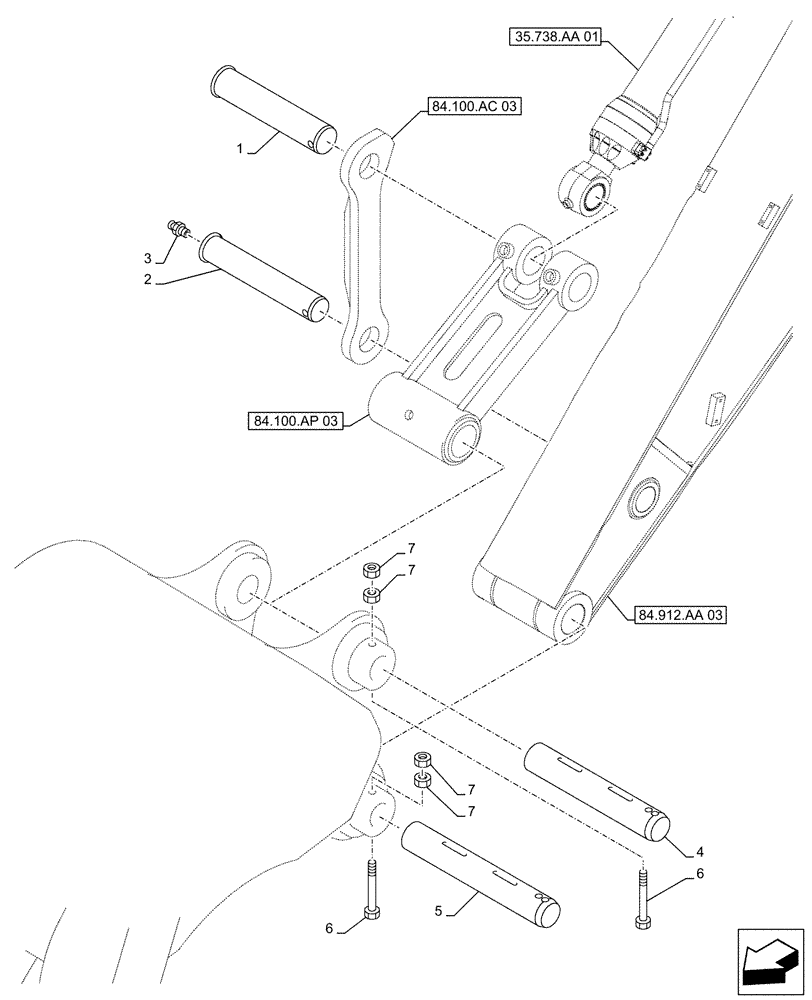 35.738.AA 01
84.100.AC 03
1
3
2
84.100.AP 03
7
7
84.912.AA 03
7
7
4
6
5
6