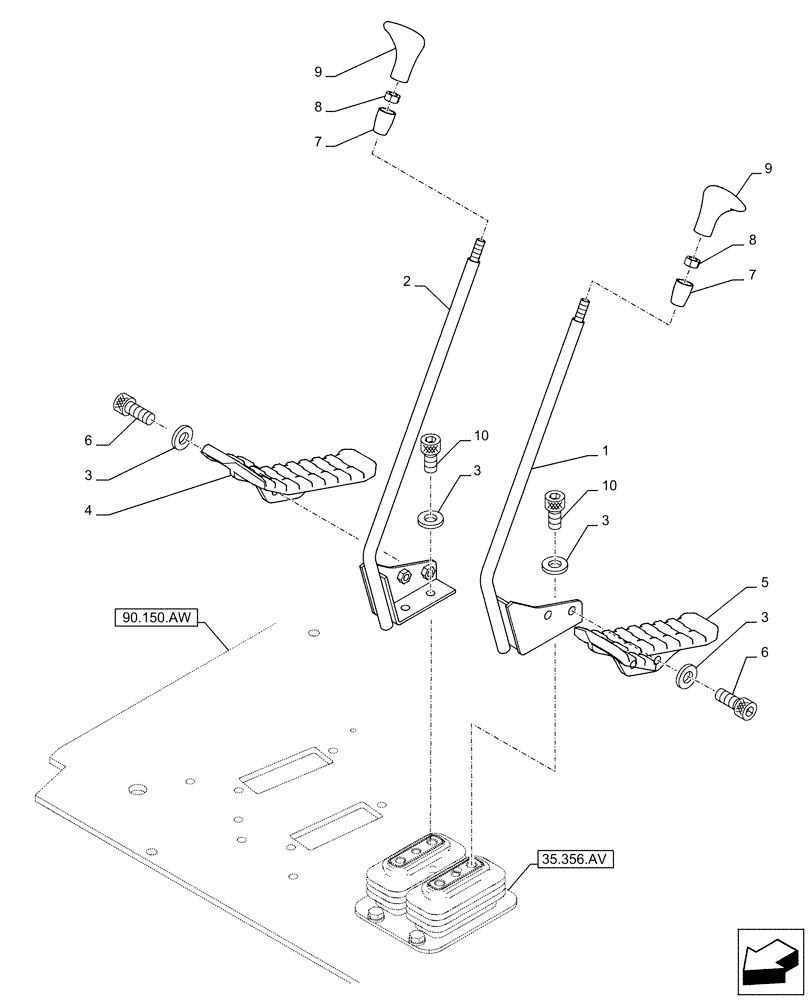 9
8
7
9
8
7
2
6
3
4
10
3
1
10
3
5
3
6
90.150.AW
35.356.AV