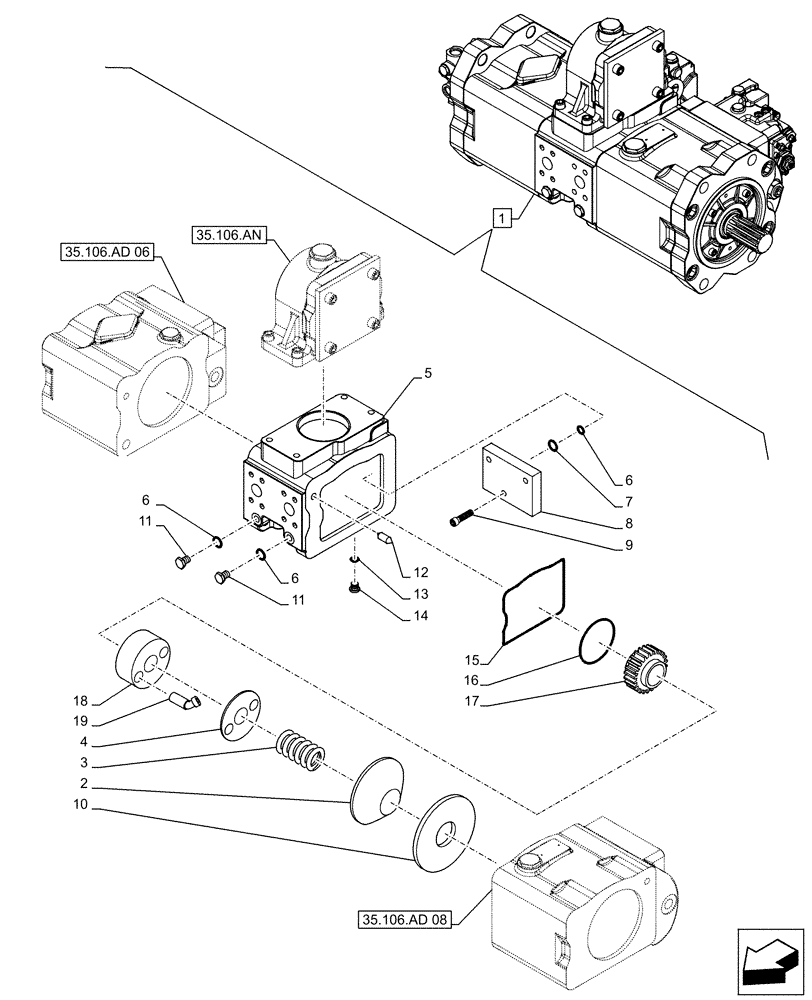 1

35.106.AN

35.106.AD 06

5

6

7

8

9

6

11

6

11

12

13

14

15

16

17

18

19

4

3

2

10

35.106.AD 08