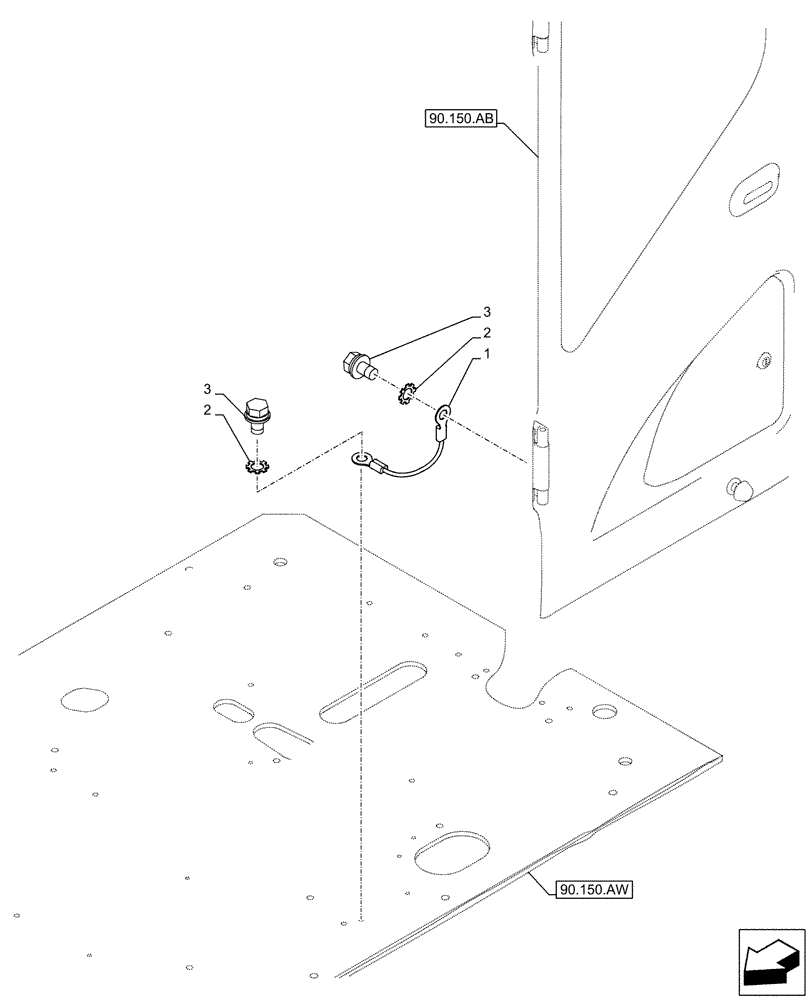 90.150.AB

3

2

1

3

2

90.150.AW