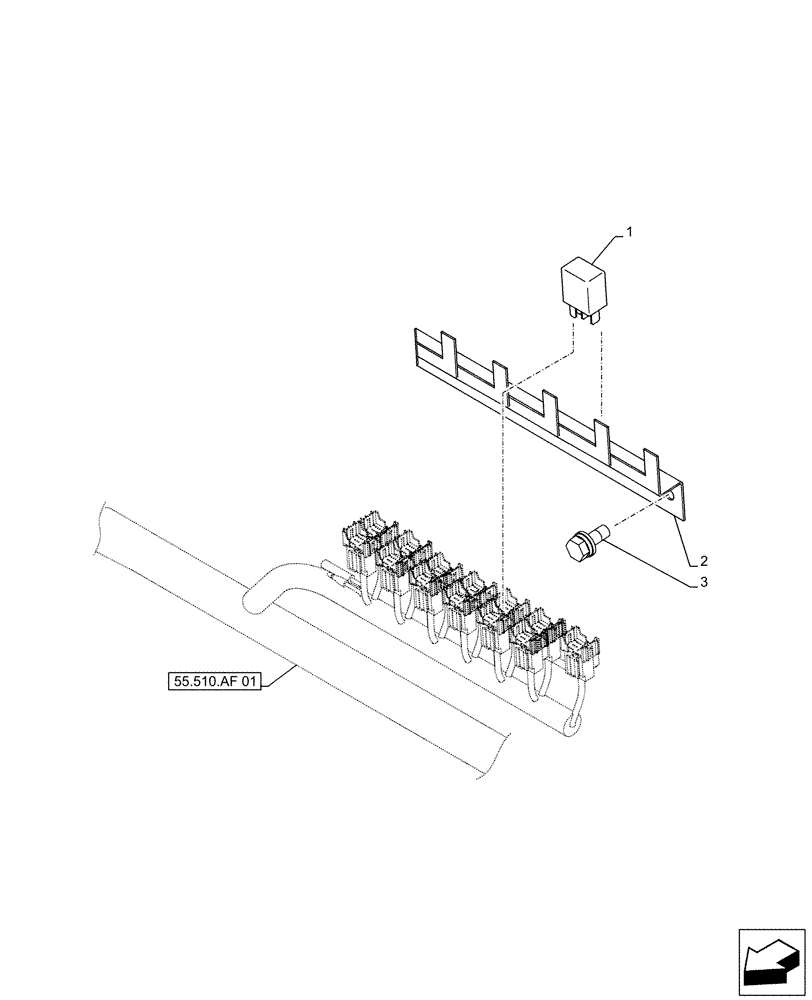 1

2

3

55.510.AF 01