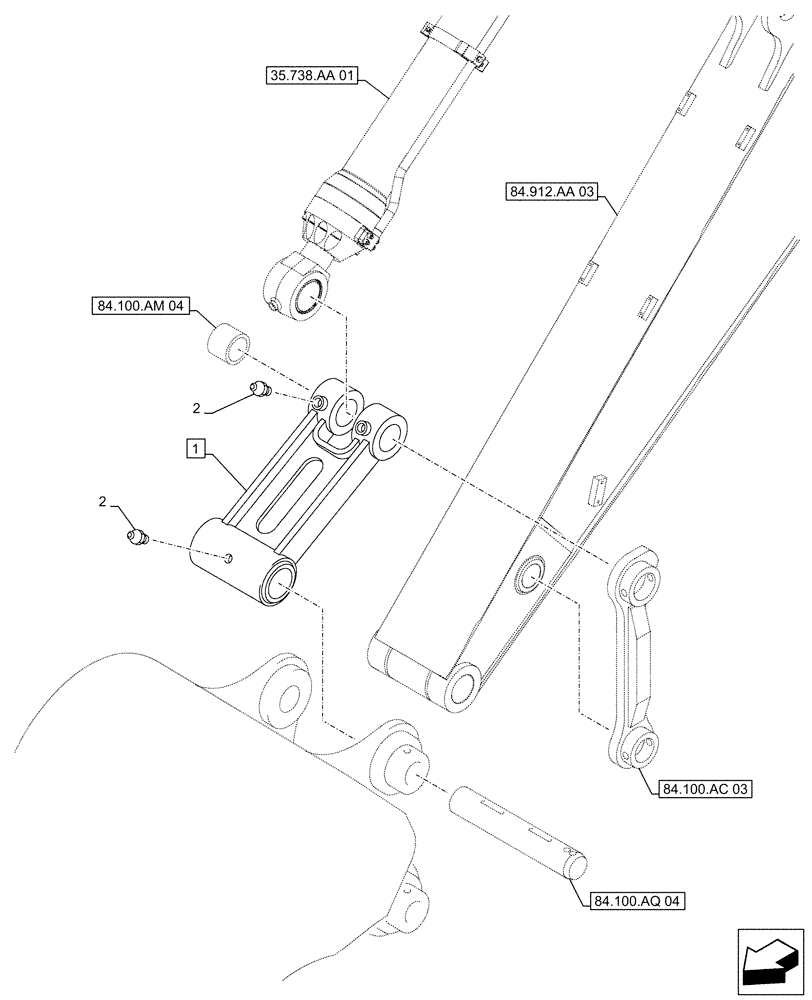 35.738.AA 01

84.912.AA 03

84.100.AM 04

2

1

2

84.100.AC 03

84.100.AQ 04