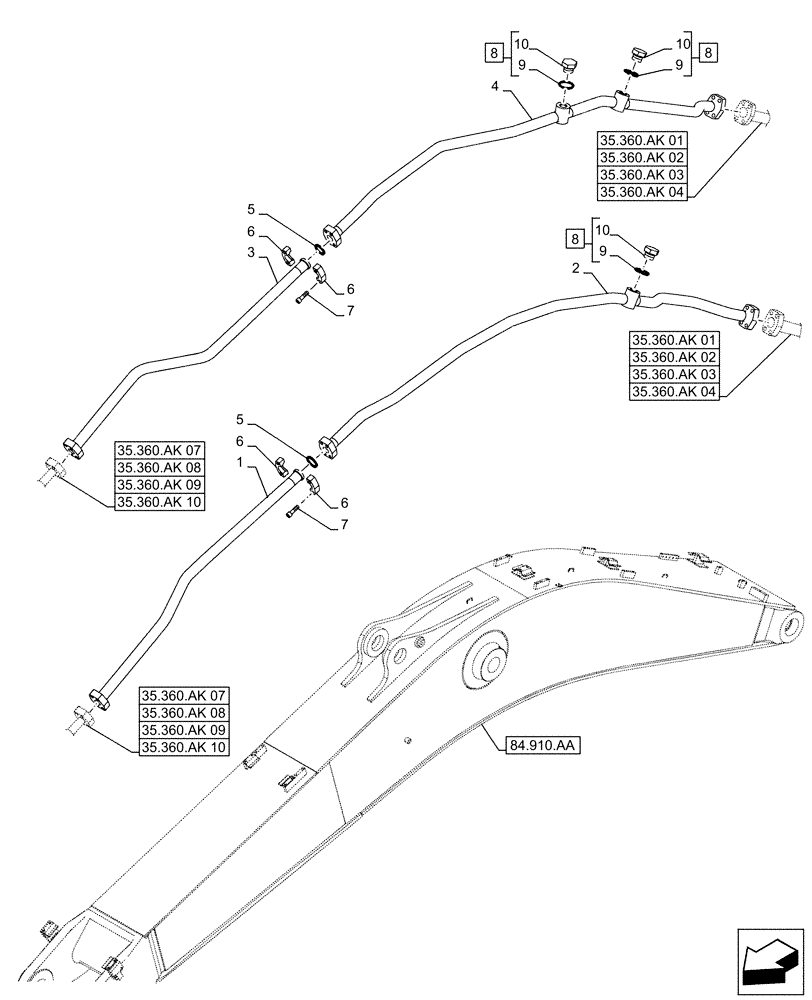 8
10
9
10
9
8
4
35.360.AK 01
35.360.AK 02
35.360.AK 03
35.360.AK 04
5
6
3
6
7
8
10
9
2
35.360.AK 01
35.360.AK 02
35.360.AK 03
35.360.AK 04
35.360.AK 07
35.360.AK 08
35.360.AK 09
35.360.AK 10
5
6
1
6
7
35.360.AK 07
35.360.AK 08
35.360.AK 09
35.360.AK 10
84.910.AA