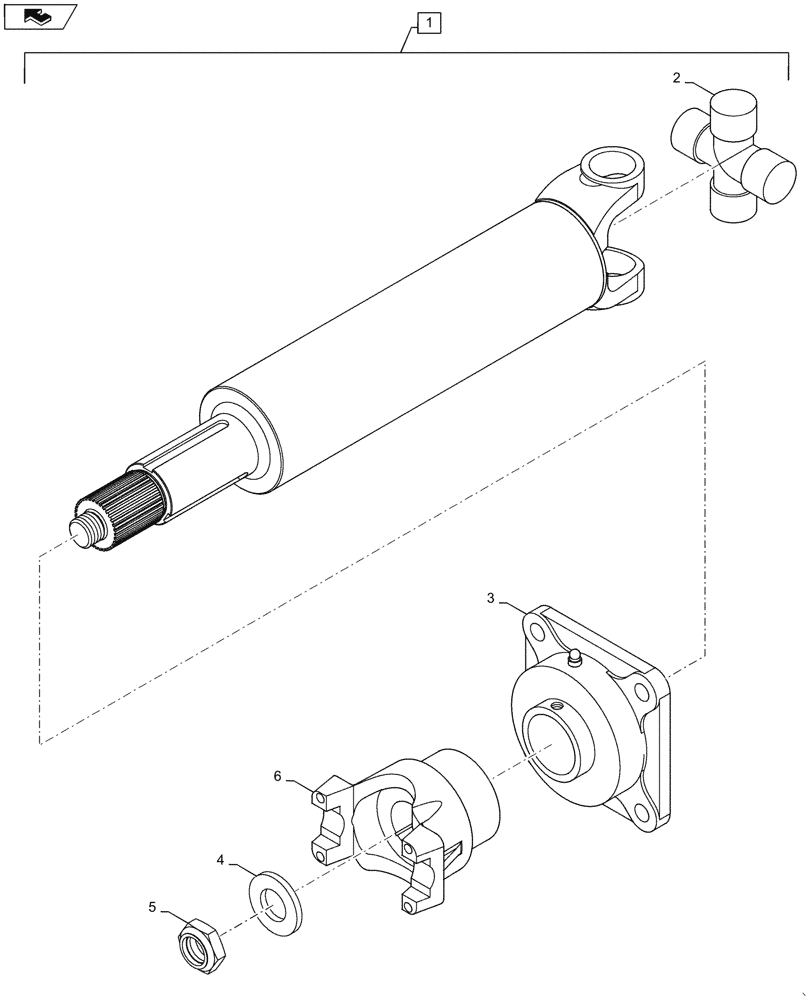 1
2
3
6
4
5