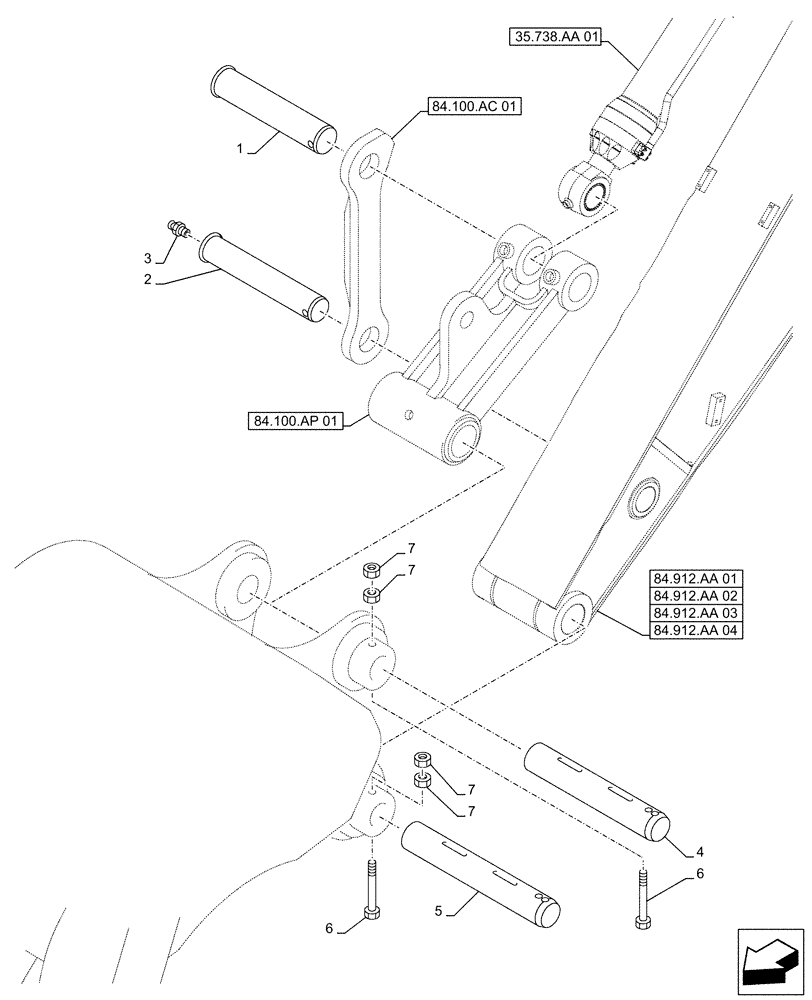 35.738.AA 01

84.100.AC 01

1

3

2

84.100.AP 01

7

7

84.912.AA 01
84.912.AA 02
84.912.AA 03
84.912.AA 04

7

7

4

6

5

6