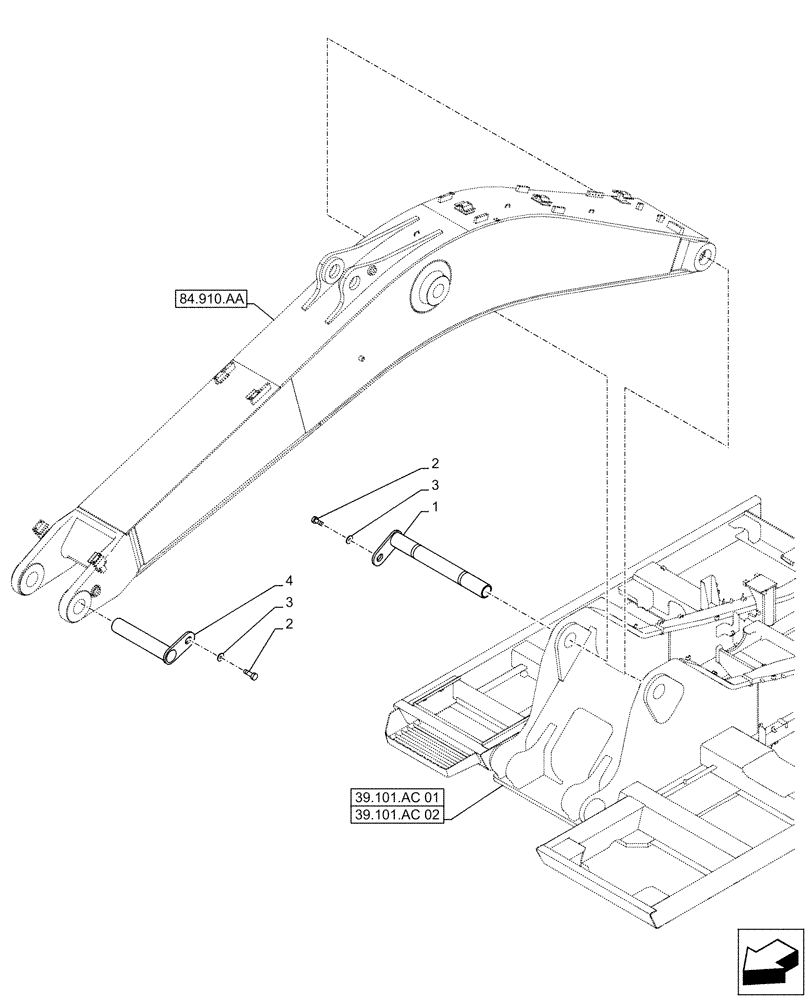 84.910.AA

2
3
1

4
3
2

39.101.AC 01
39.101.AC 02