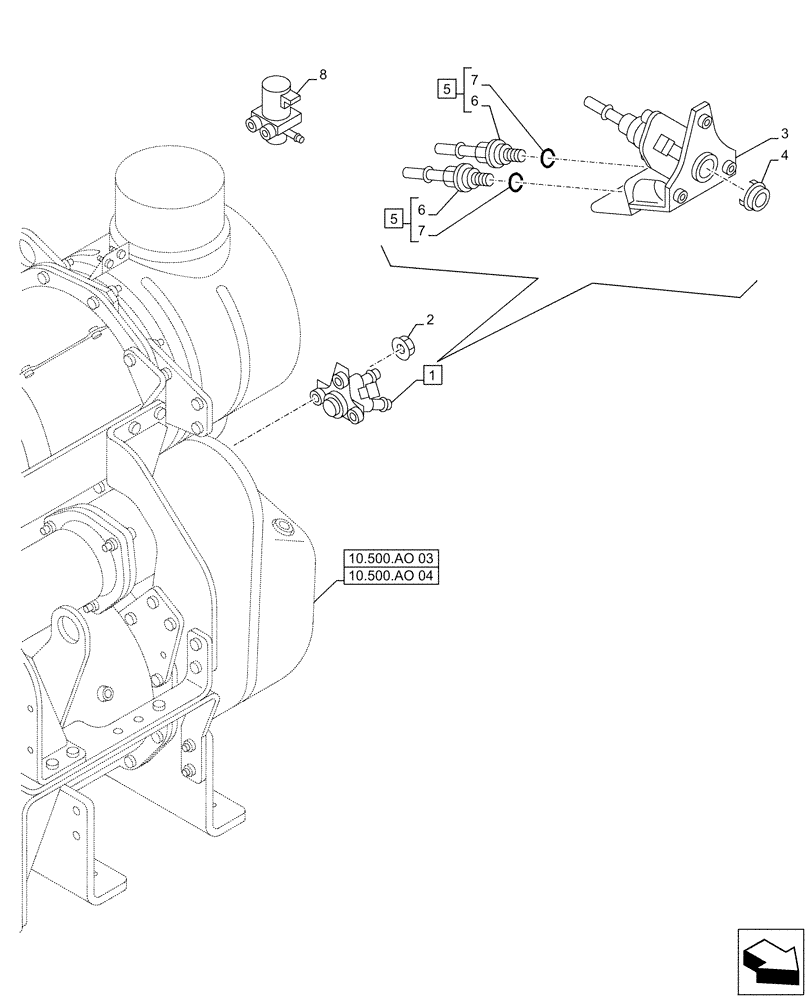 8

5
7
6

3

4

5
6
7

2

1

10.500.AO 03
10.500.AO 04