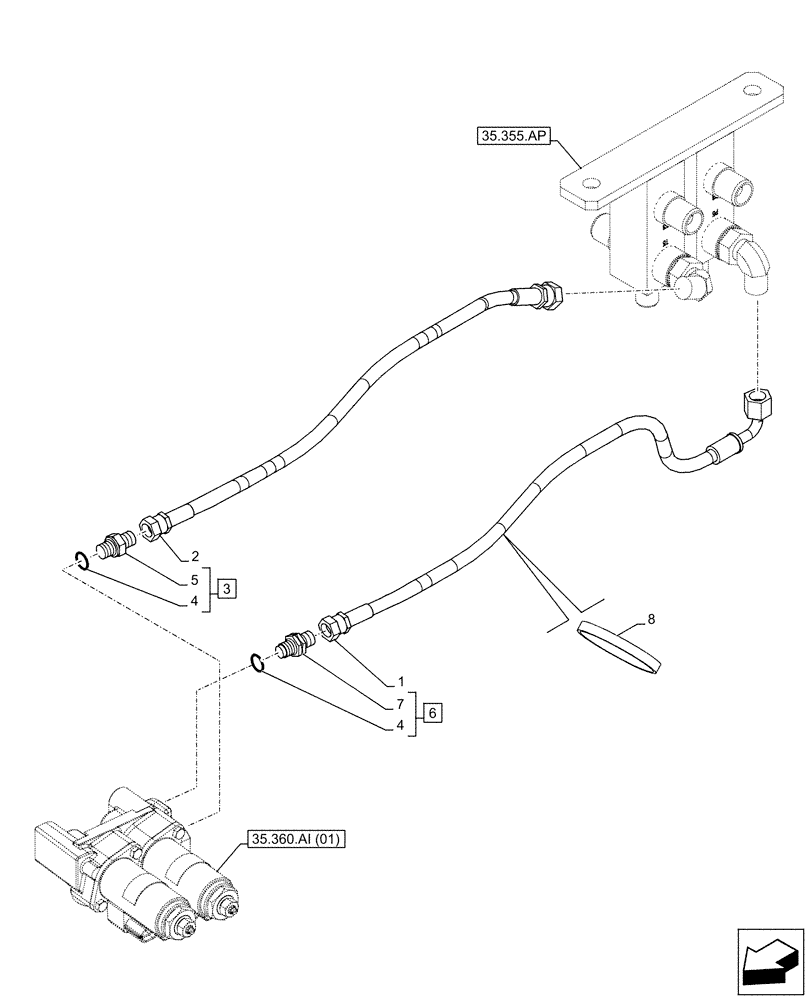 35.355.AP

2
5
4
3

8

1
7
4
6

35.360.AI (01)