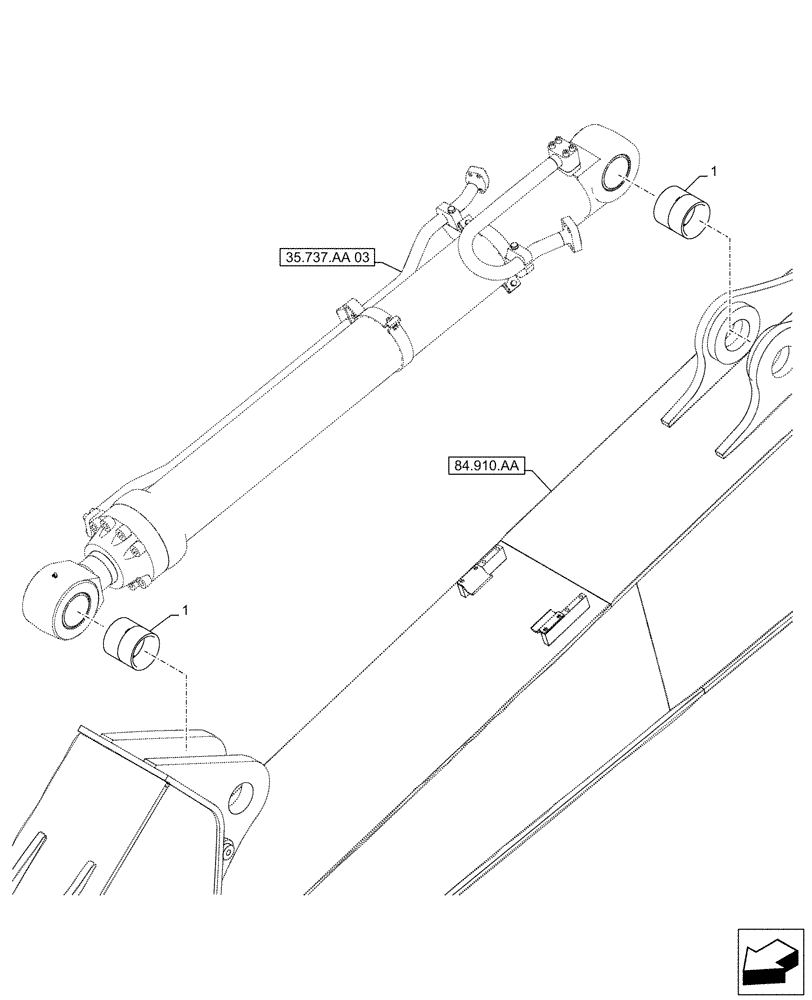 1
35.737.AA 03
84.910.AA
1