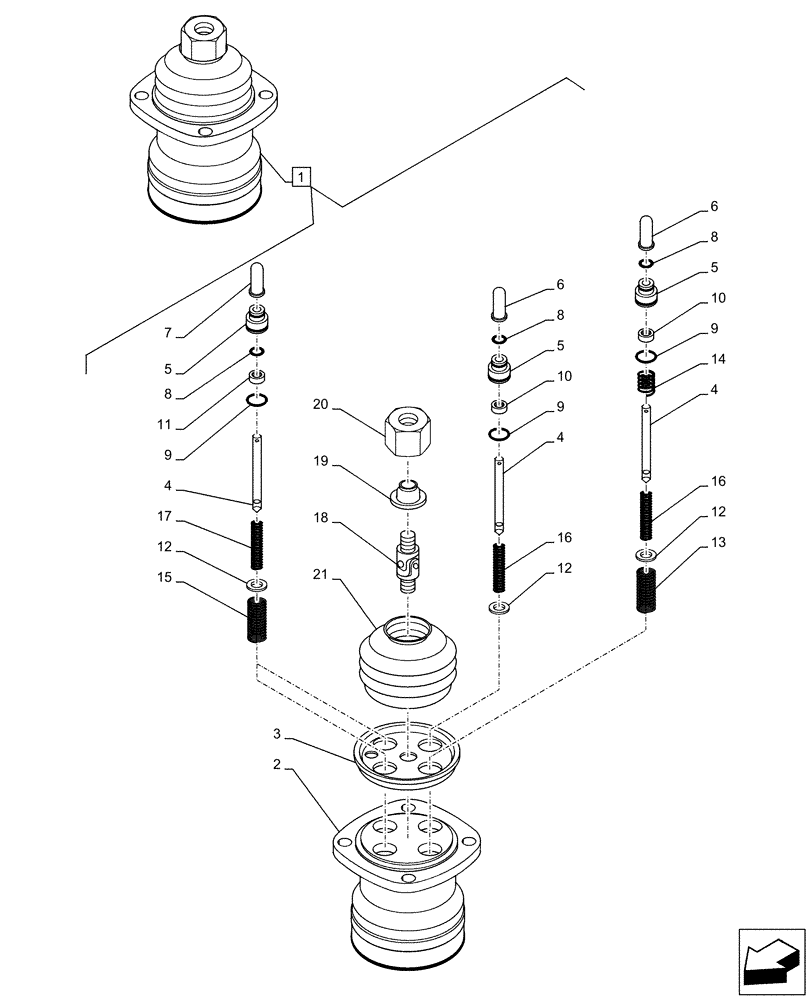 1

7
5
8
11
9
4
17
12
15

20
19
18
21

6
8
5
10
9
4
16
12

6
8
5
10
9
14
4
16
12
13

3
2