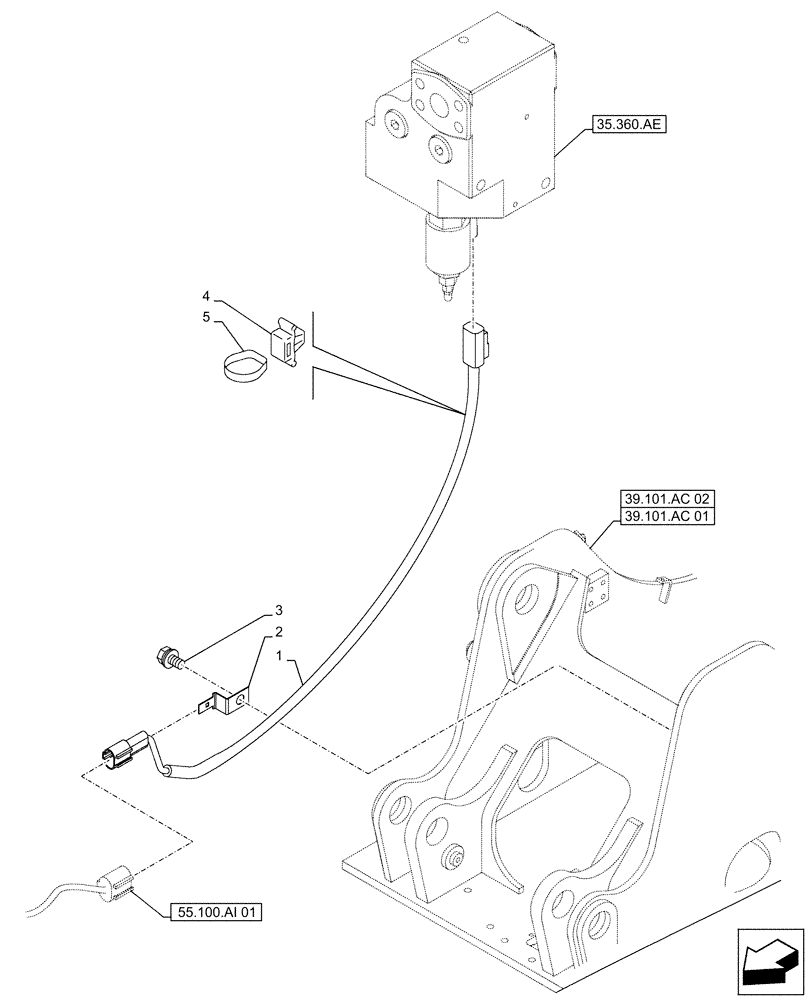 35.360.AE

4
5

39.101.AC 02
39.101.AC 01

3
2
1

55.100.AI 01