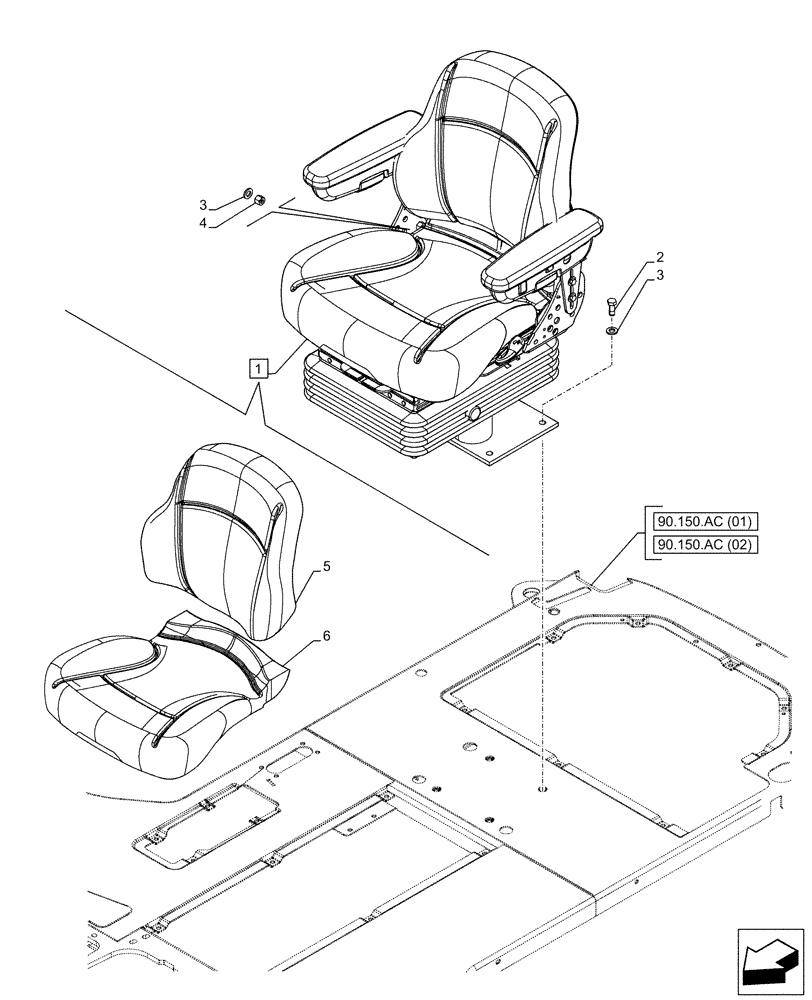 3
4
2
3
1
90.150.AC (01)
90.150.AC (02)
5
6