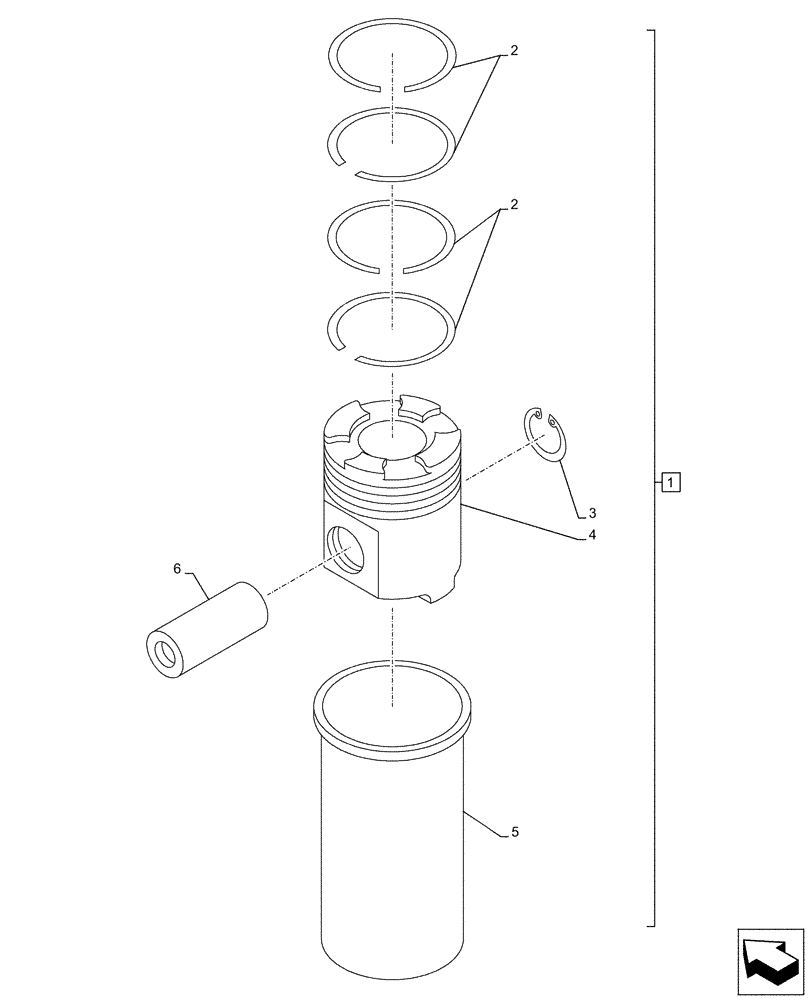 2
2
1
3
4
6
5