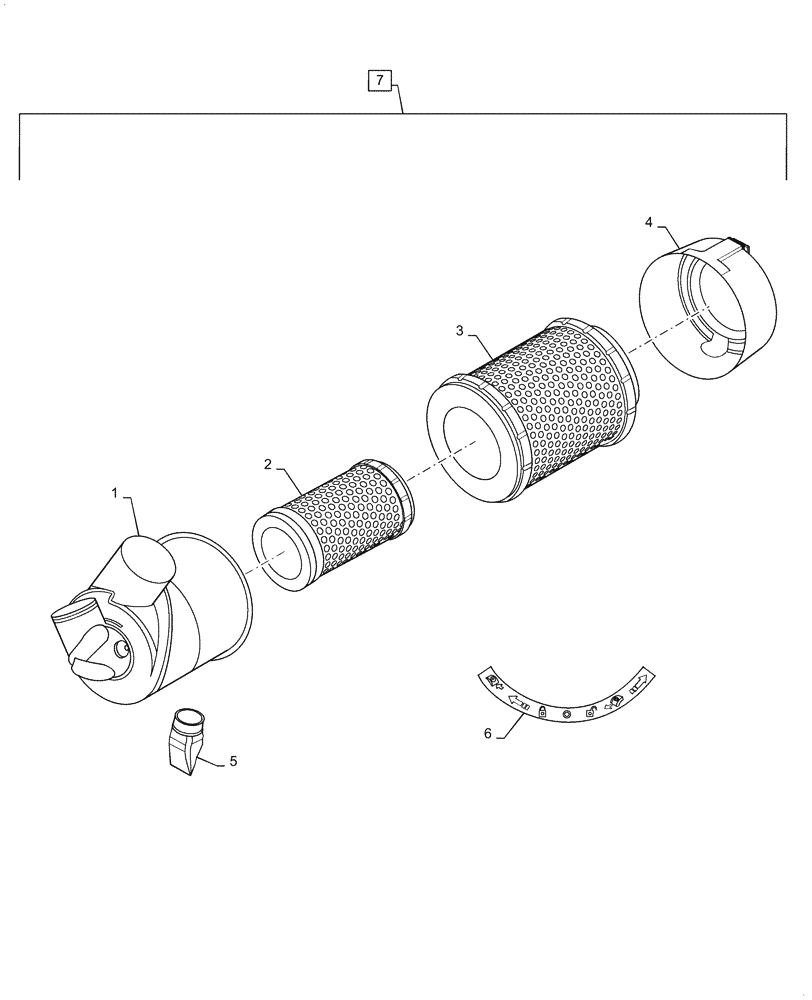 7
4
3
2
1
5
6