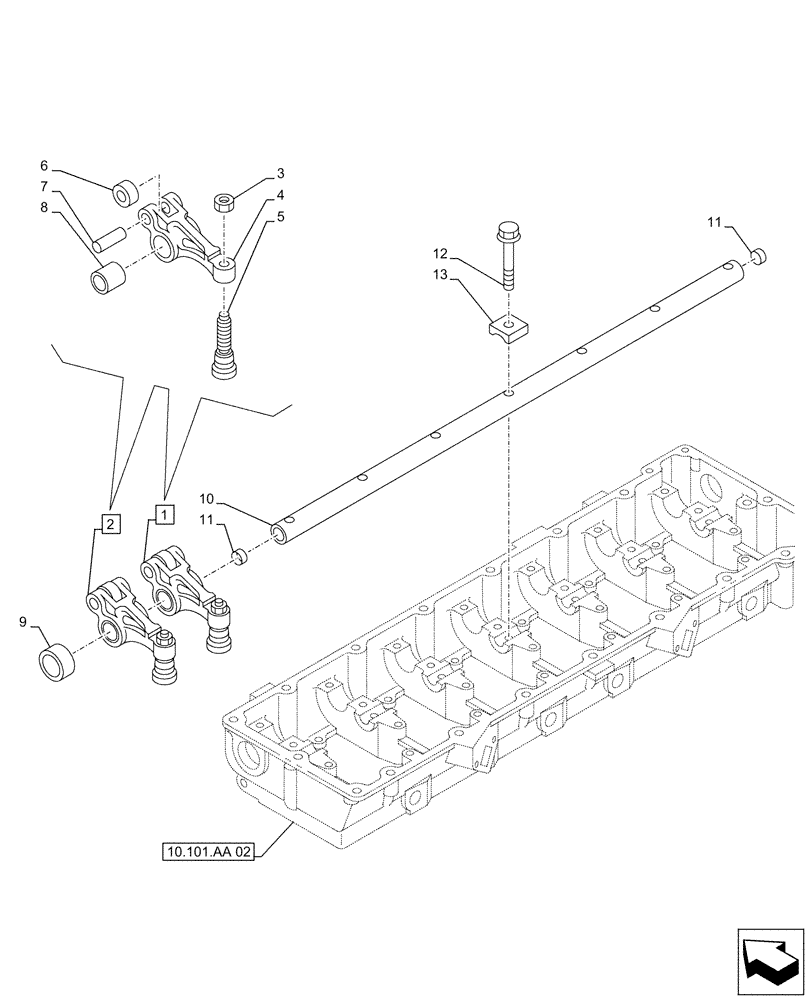 6
7
8
3
4
5
11
12
13
2
1
10
11
9
10.101.AA 02