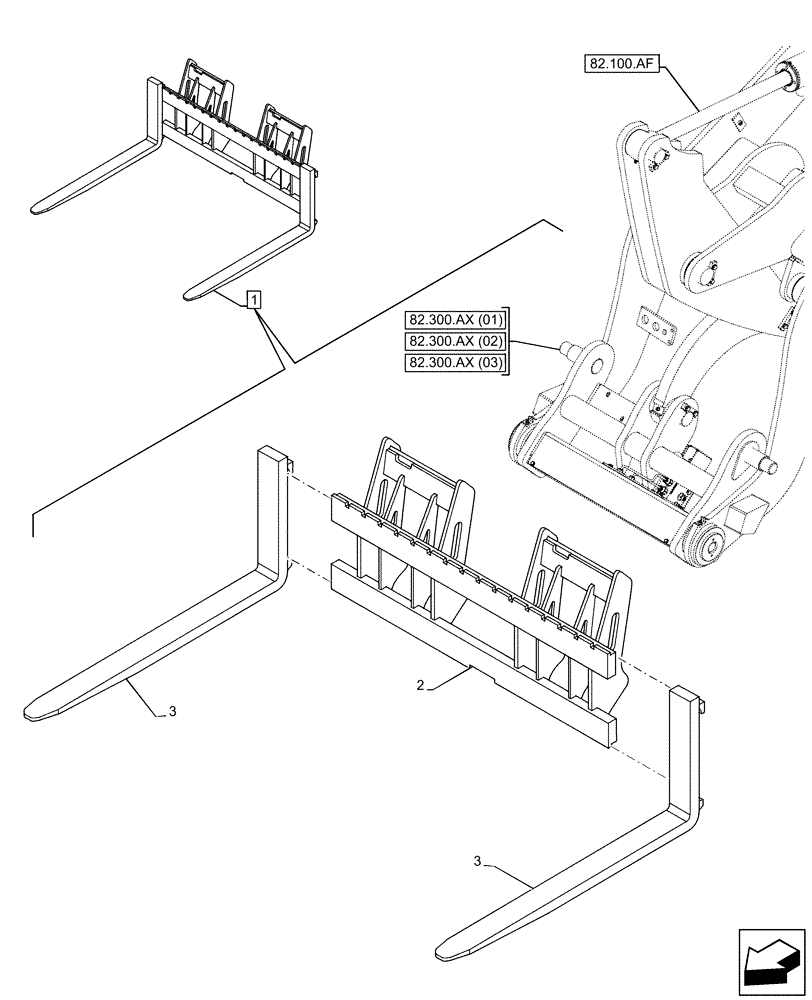 82.100.AF

1

82.300.AX (01)
82.300.AX (02)
82.300.AX (03)

2

3

3