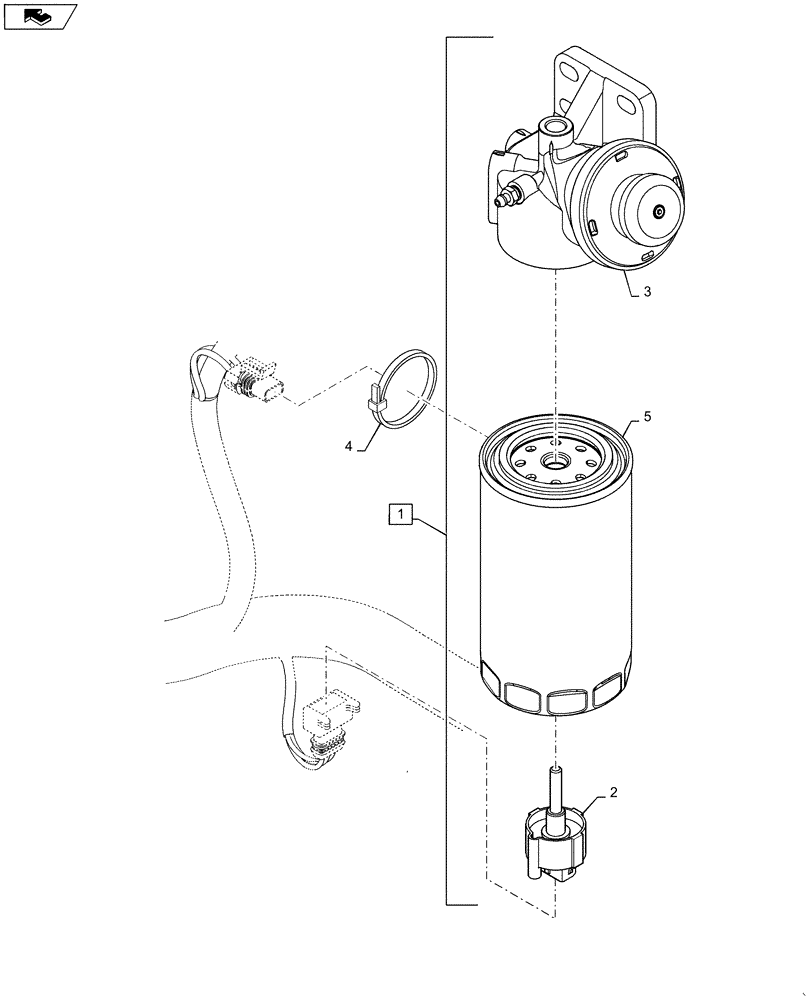 3

5

4

1

2