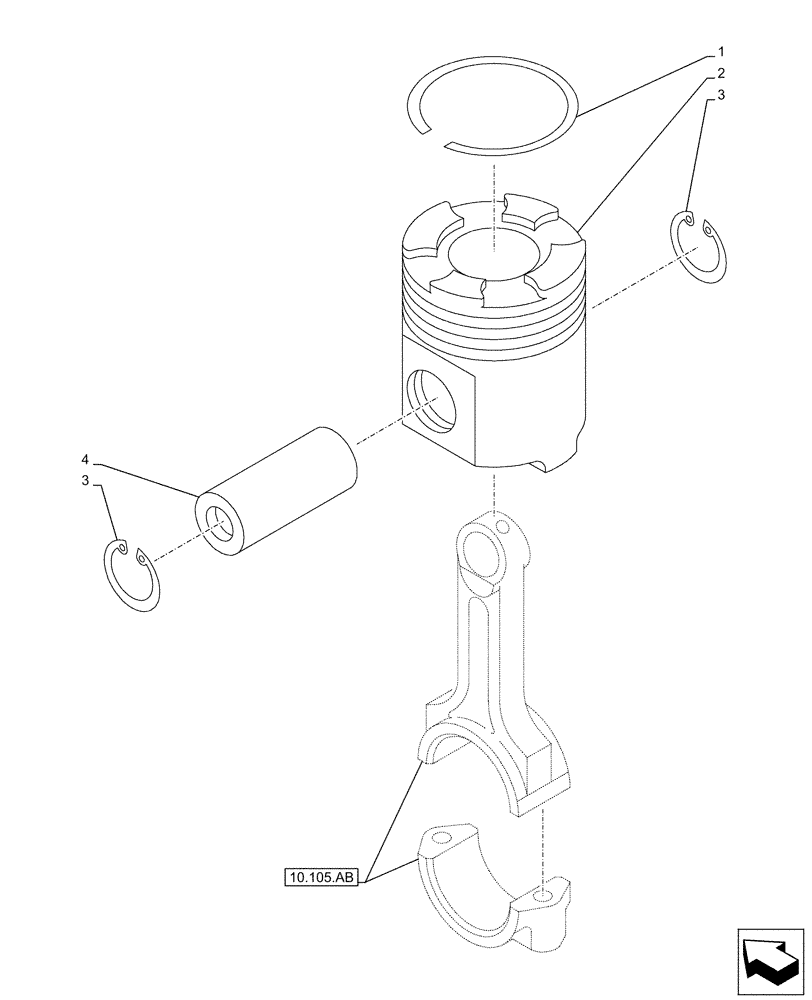 1
2
3
4
3
10.105.AB