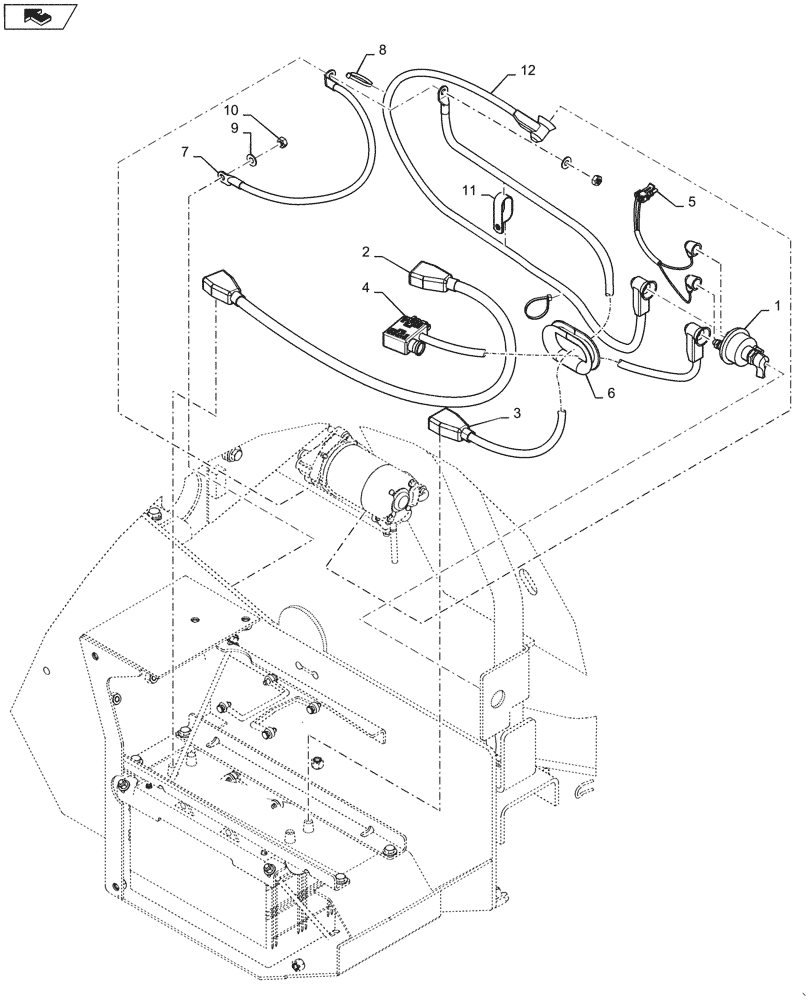 8
12
10
9
7
11
5
2
4
1
6
3