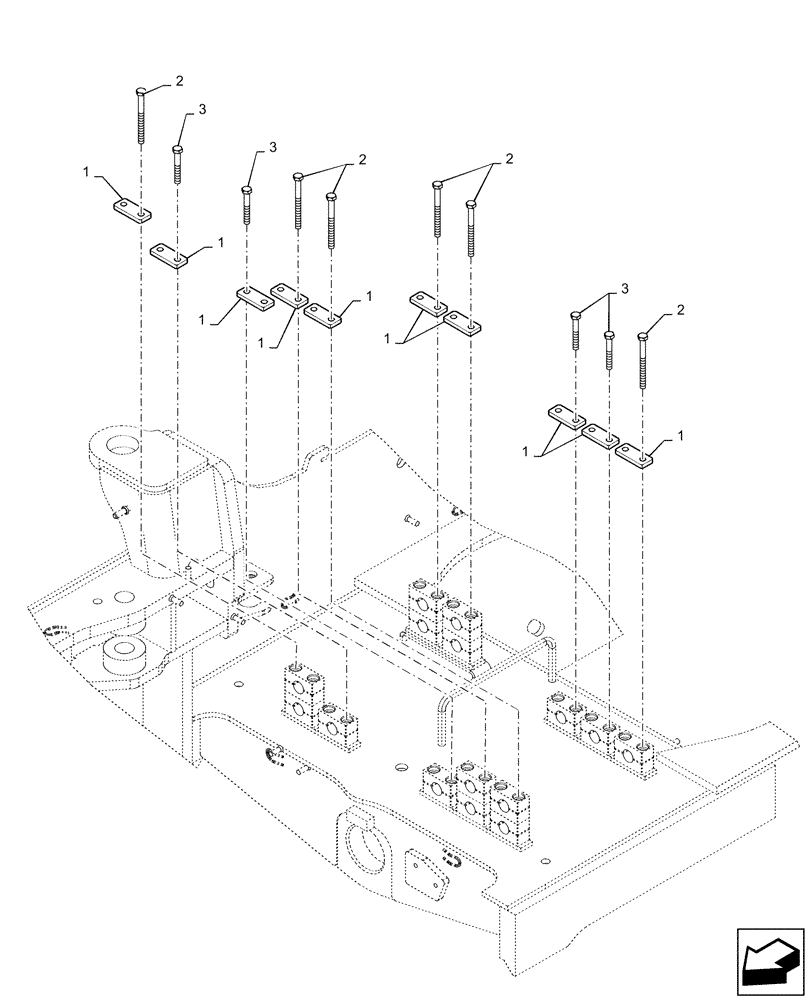 2
3
1
3
2
2
1
1
1
1
1
3
2
1
1