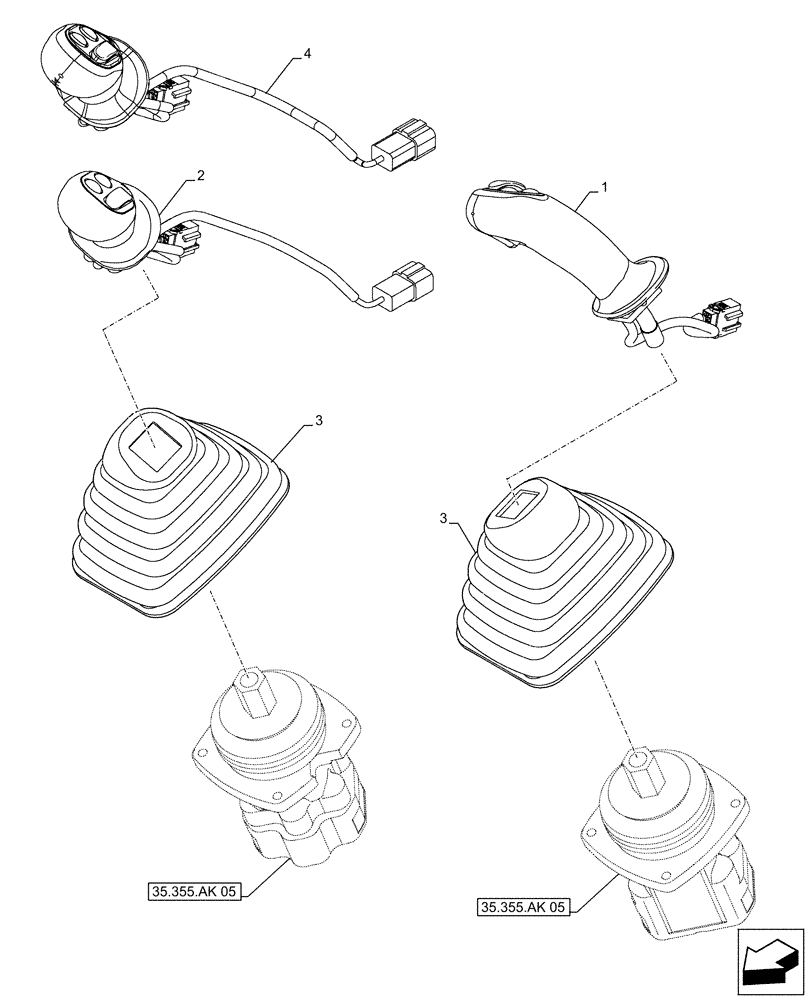 4

2

1

3

3

35.355.AK 05

35.355.AK 05