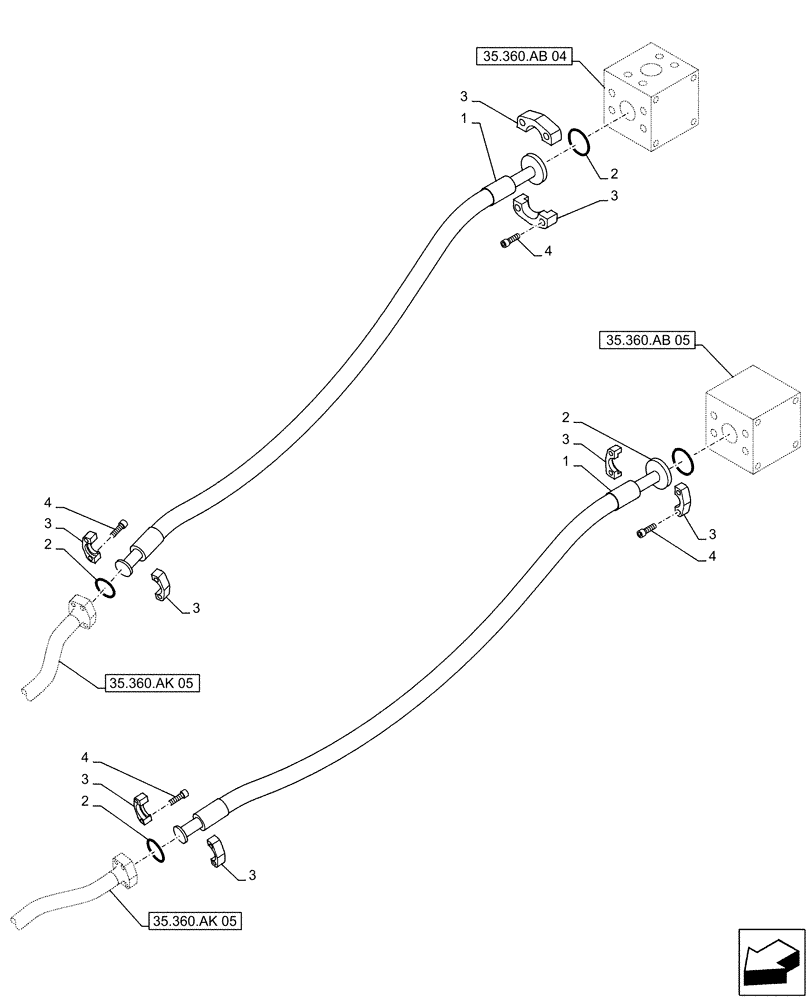 35.360.AB 04
3
1
2
3
4
35.360.AB 05
2
3
1
3
4
4
3
2
3
35.360.AK 05
4
3
2
3
35.360.AK 05