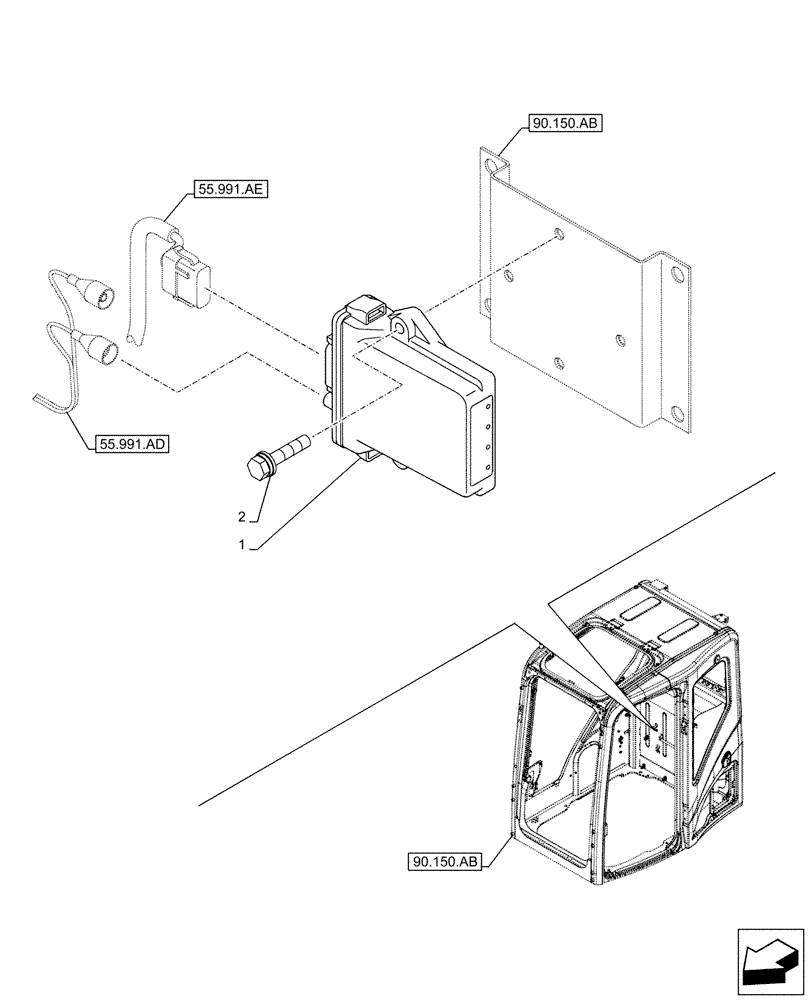 90.150.AB

55.991.AE

55.991.AD

2

1

90.150.AB