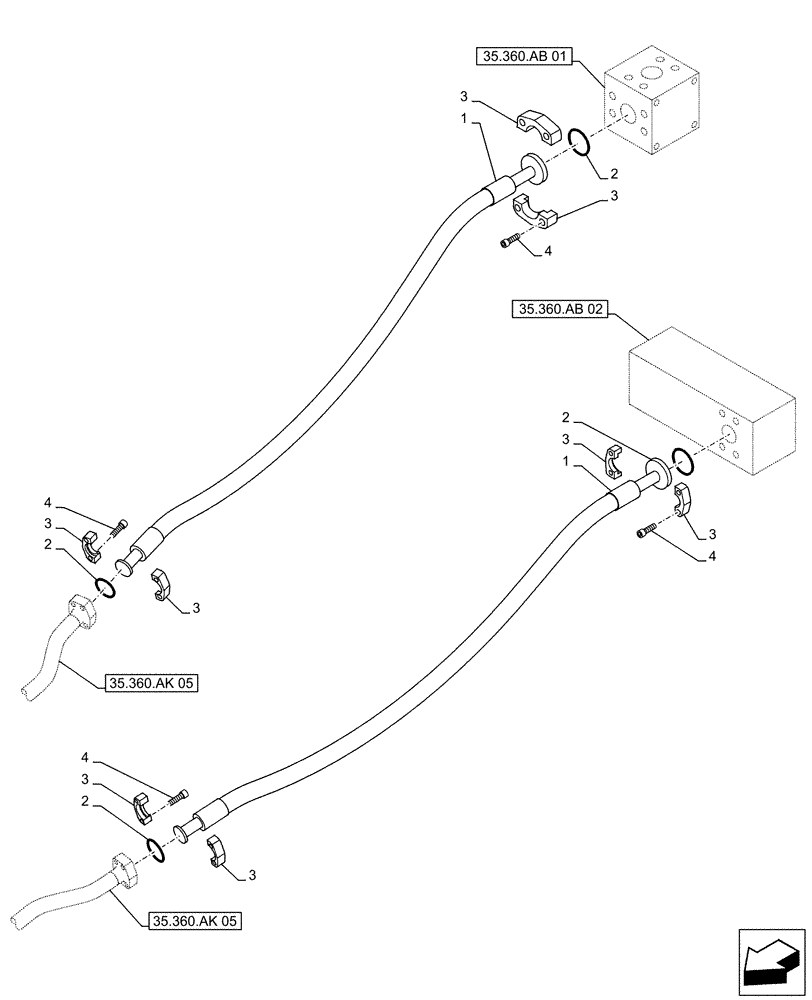 35.360.AB 01

3
1
2
3
4

35.360.AB 02

2
3
1
3
4

4
3
2
3

35.360.AK 05

4
3
2
3

35.360.AK 05