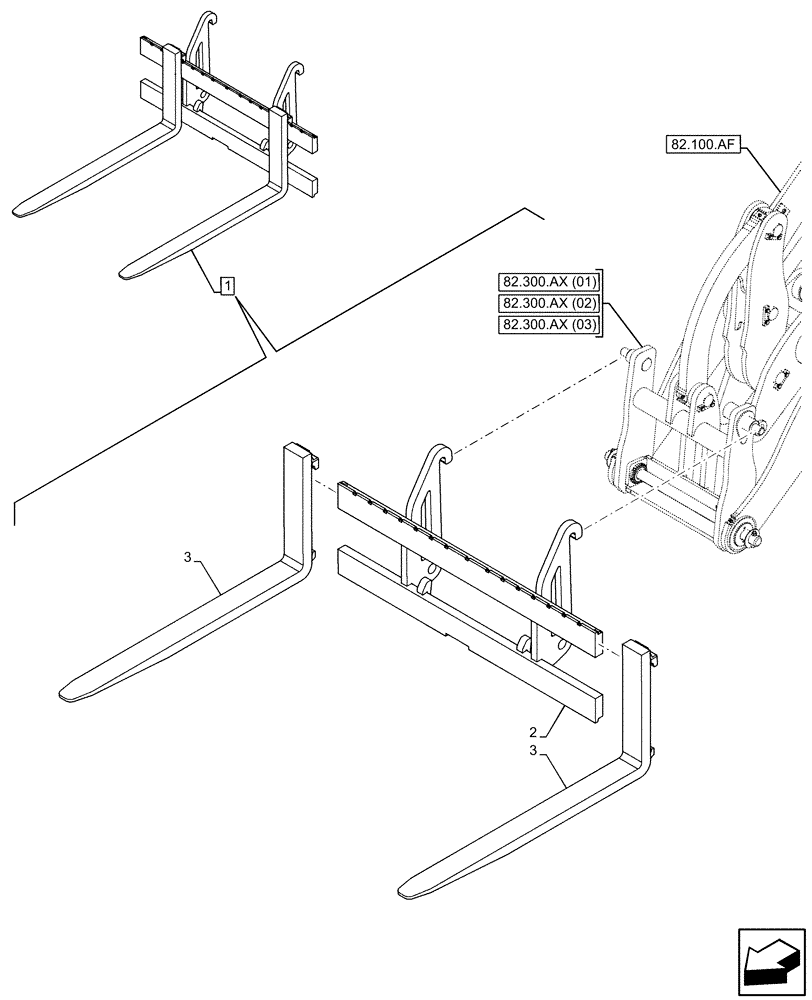 82.100.AF

1

82.300.AX (01)
82.300.AX (02)
82.300.AX (03)

3

2

3