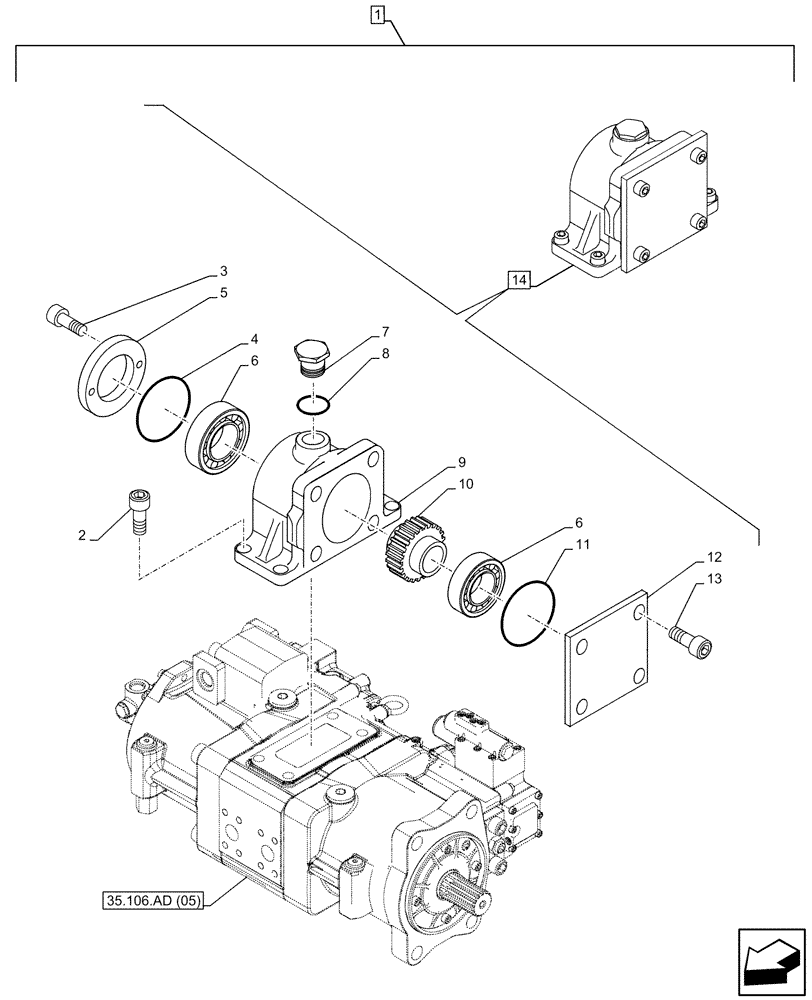 1
14
3
5
4
6
7
8
9
10
2
6
11
12
13
35.106.AD (05)