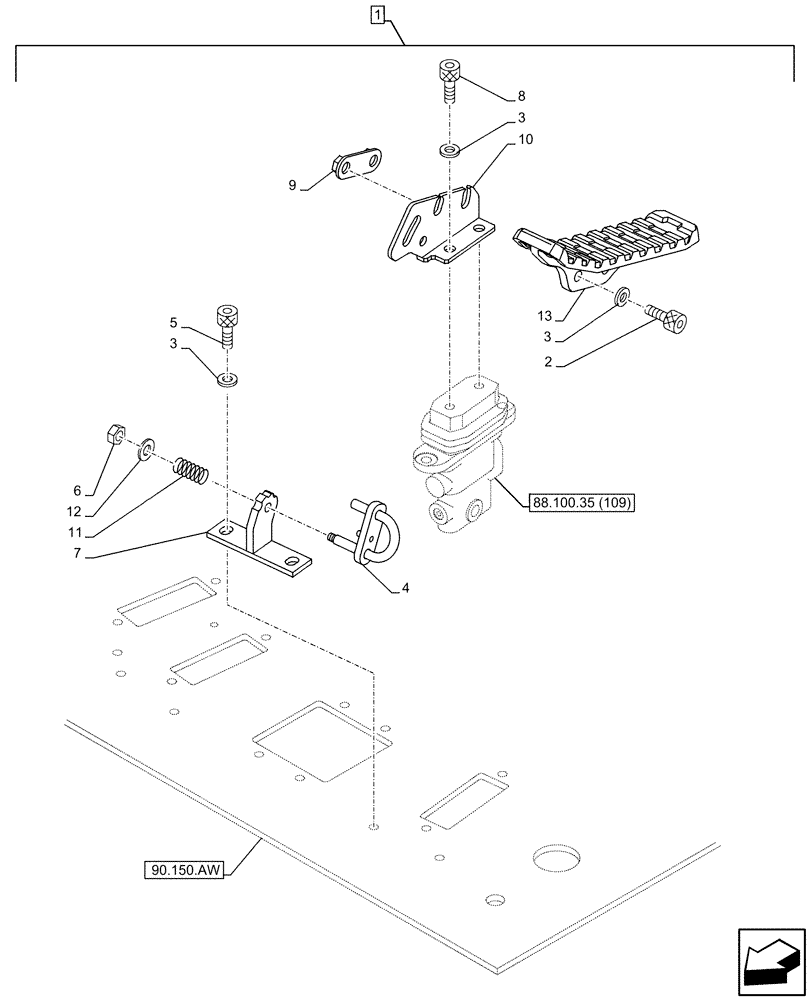 1
8
3
10
9
13
3
2
5
3
6
12
11
7
4
88.100.35 (109)
90.150.AW