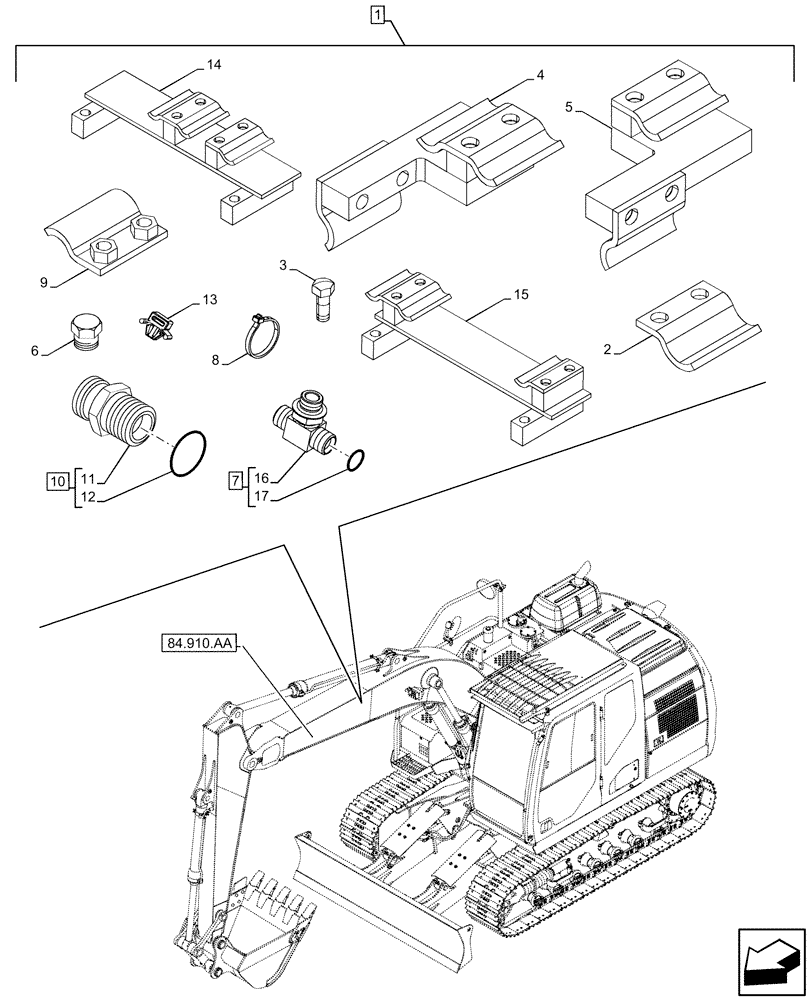 1
14
4
5
9
3
13
15
6
8
2
10
11
12
7
16
17
84.910.AA