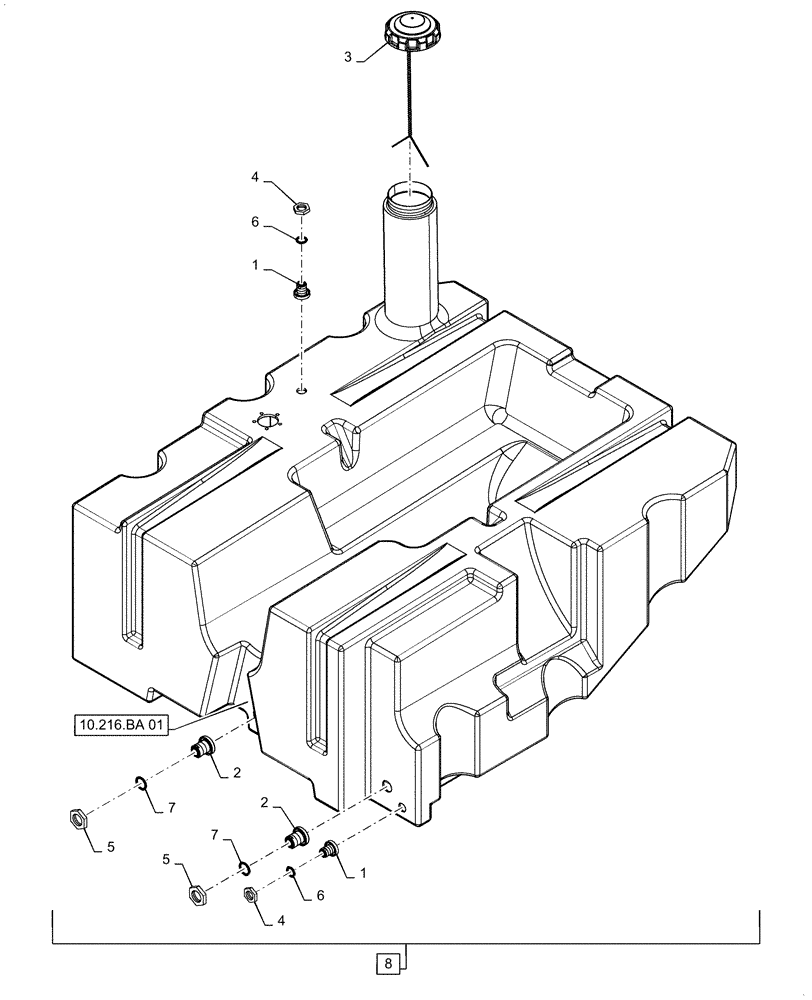 3
4
6
1
10.216.BA 01
2
7
5
2
7
5
1
6
4
8