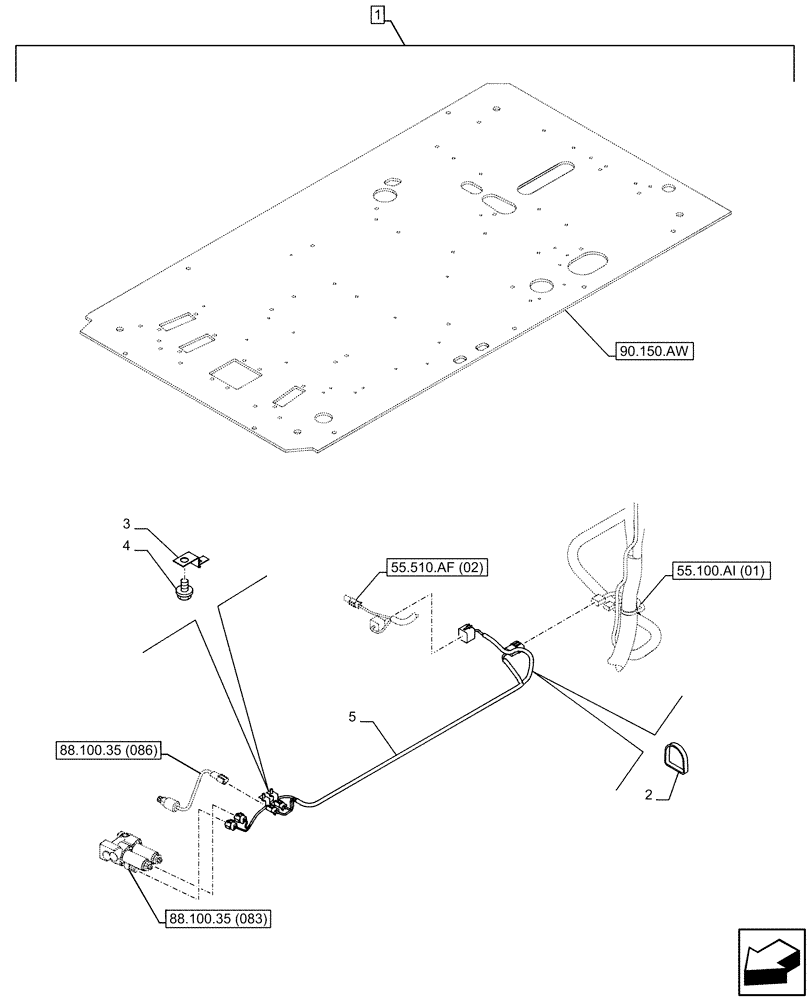 1

90.150.AW

3

4

55.510.AF (02)

55.100.AI (01)

5

88.100.35 (086)

2

88.100.35 (083)