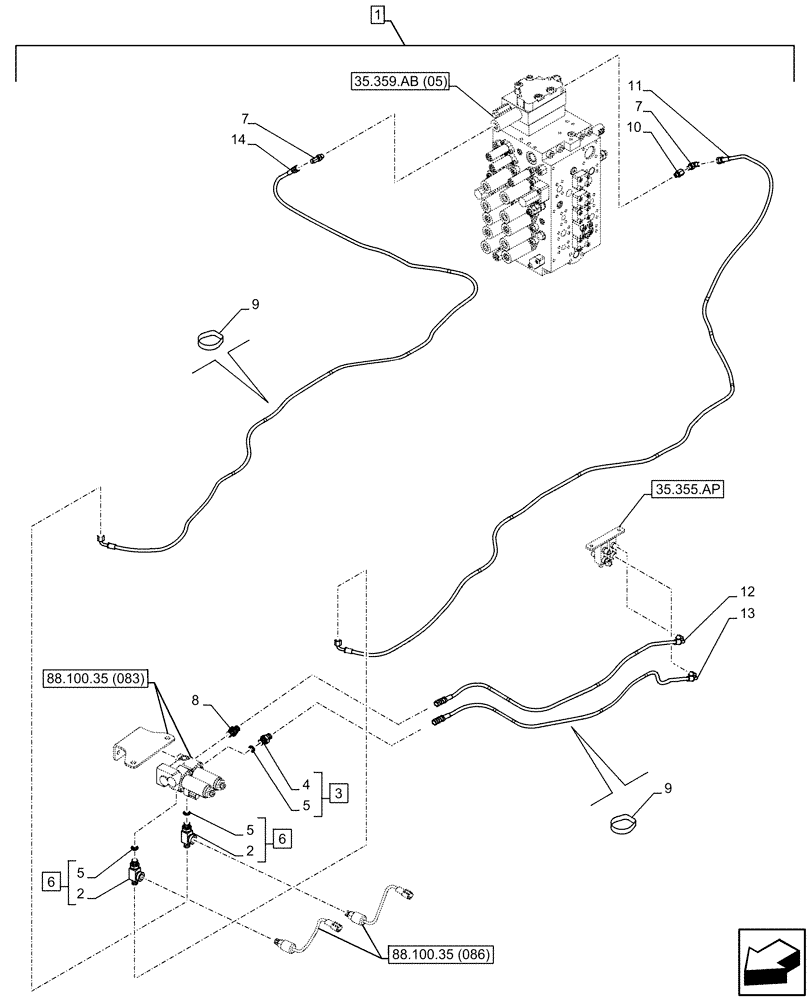 1

35.359.AB (05)

7
14

11
7
10

9

35.355.AP

12
13

88.100.35 (083)

8

4
5
3

5
2
6

6
5
2

9

88.100.35 (086)