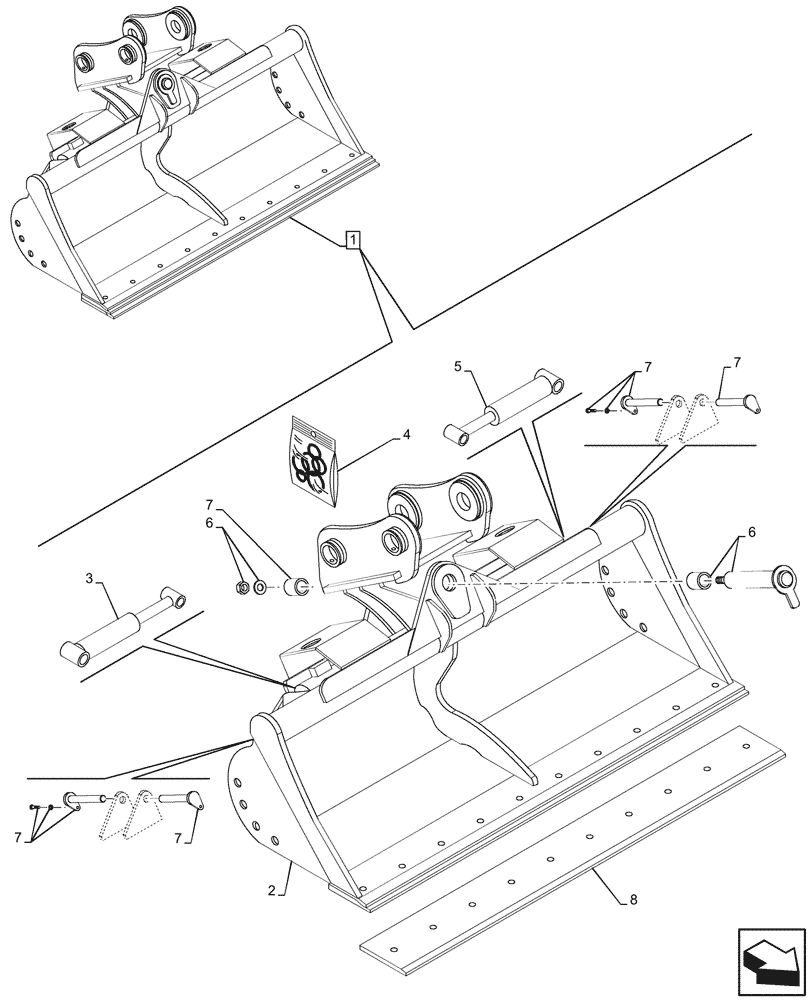 1
5
7
7
4
7
6
6
3
7
7
2
8