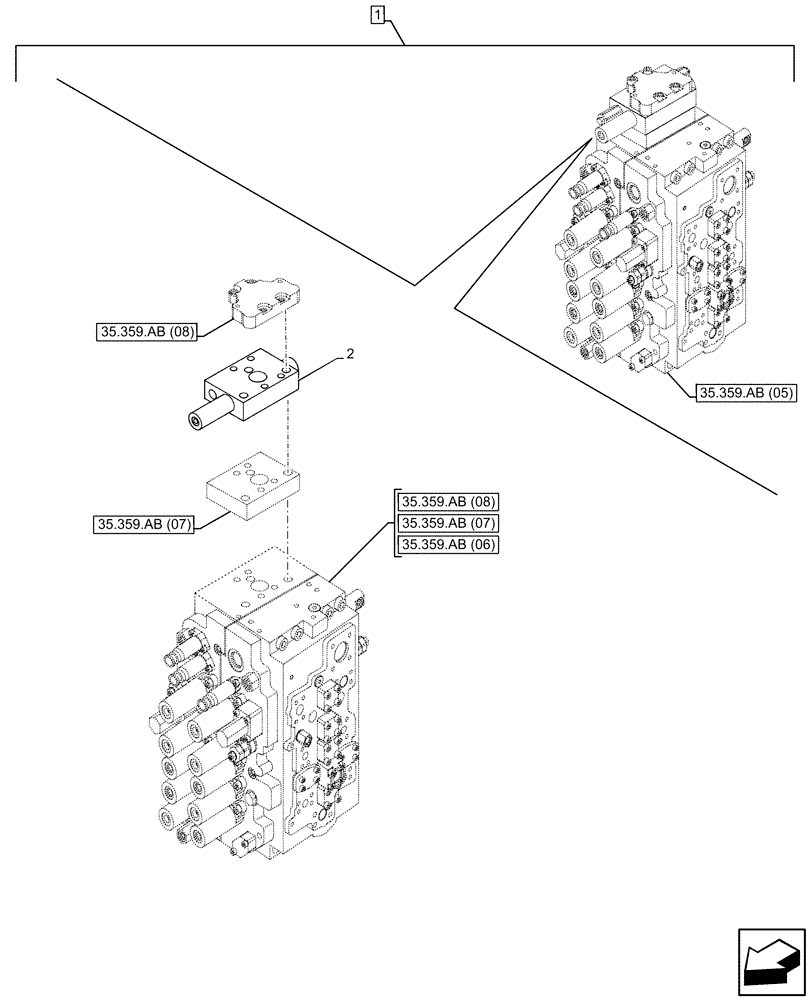 1

35.359.AB (08)

2

35.359.AB (05)

35.359.AB (07)

35.359.AB (08)
35.359.AB (07)
35.359.AB (06)