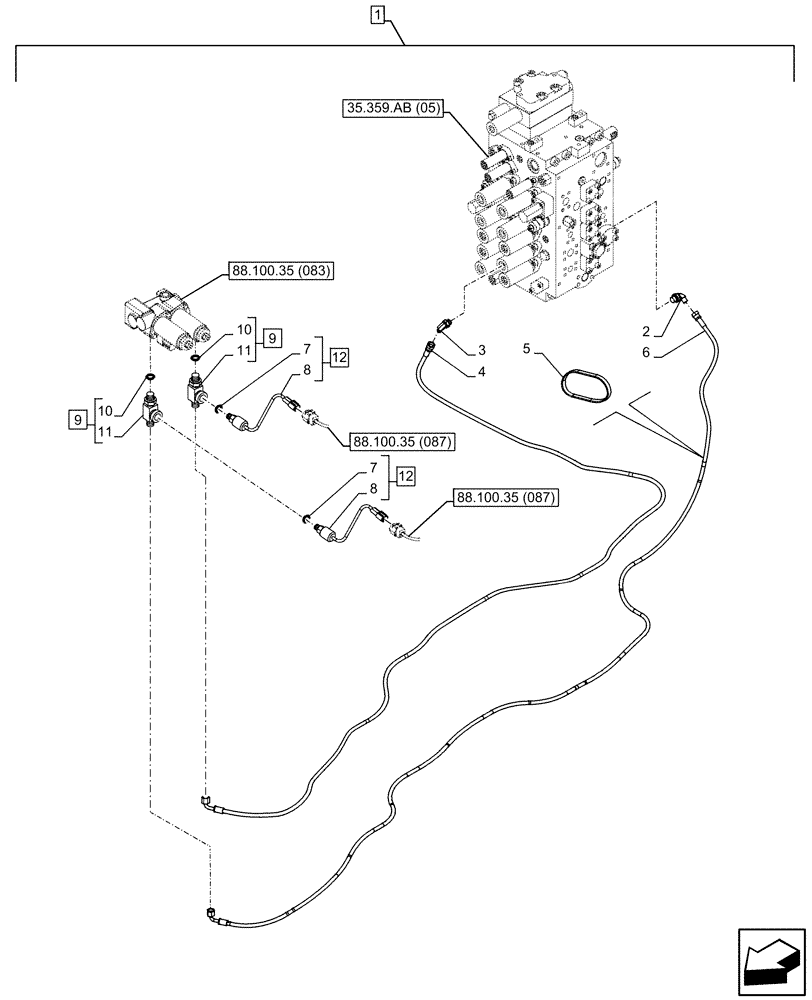 1

35.359.AB (05)

88.100.35 (083)

10
11
9

7
8
12

3
4

5

2
6

9
10
11

88.100.35 (087)

7
8
12

88.100.35 (087)