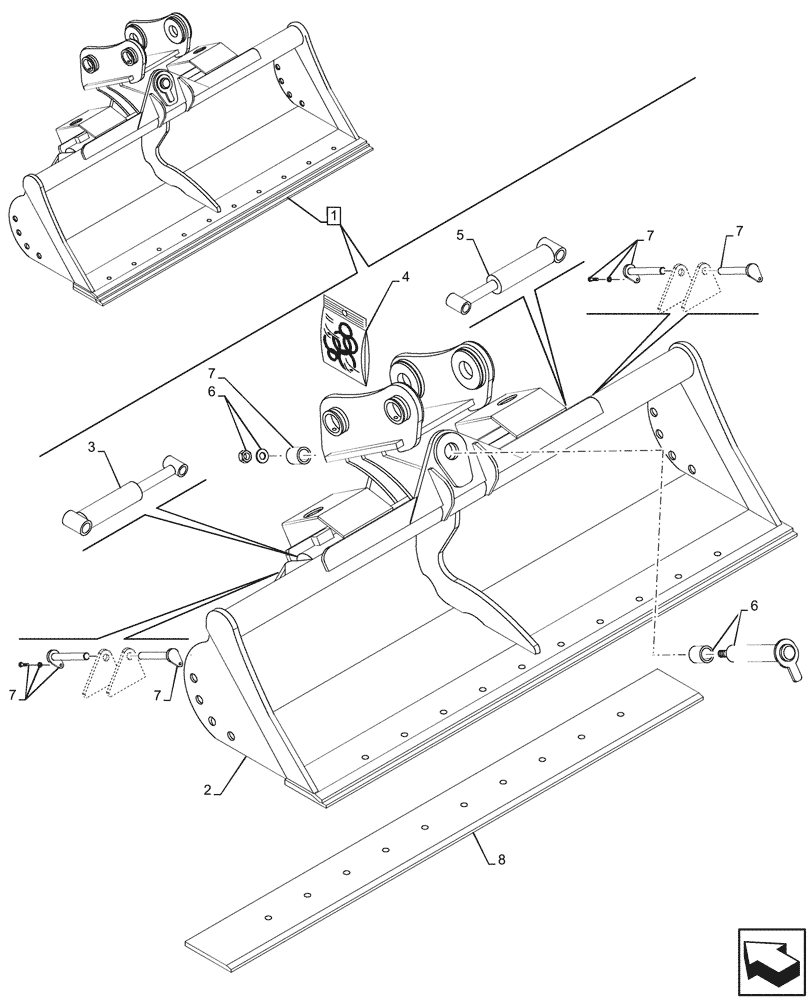 1
5
7
7
4
7
6
3
6
7
7
2
8