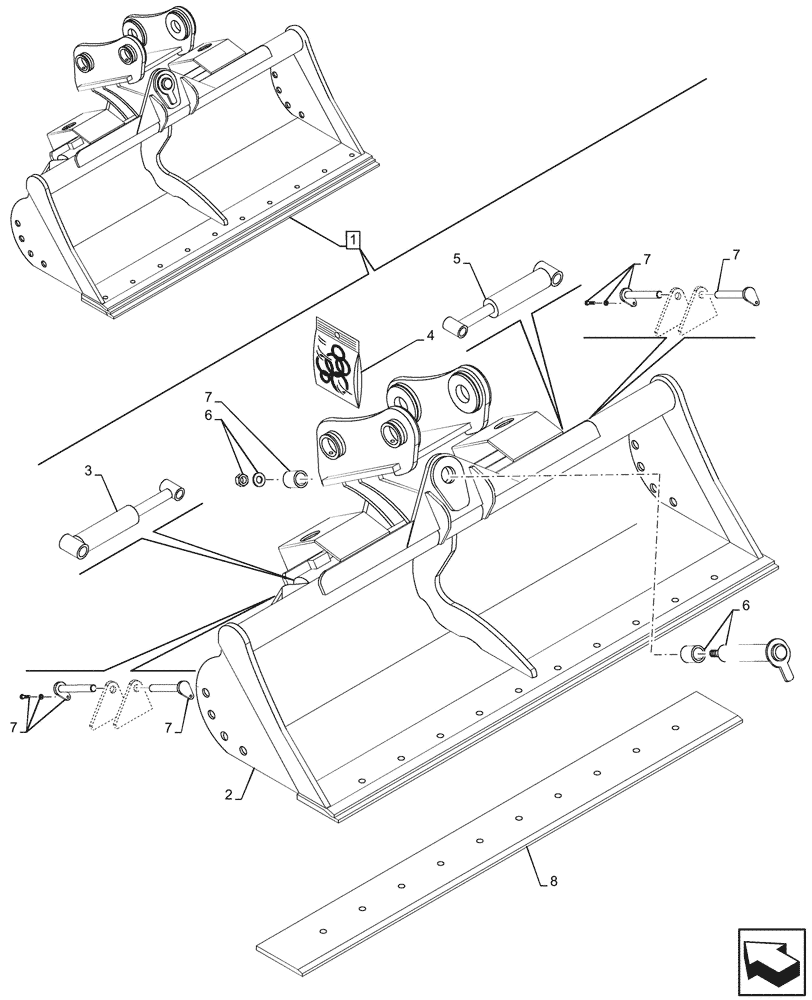 1
5
7
7
4
7
6
3
6
7
7
2
8