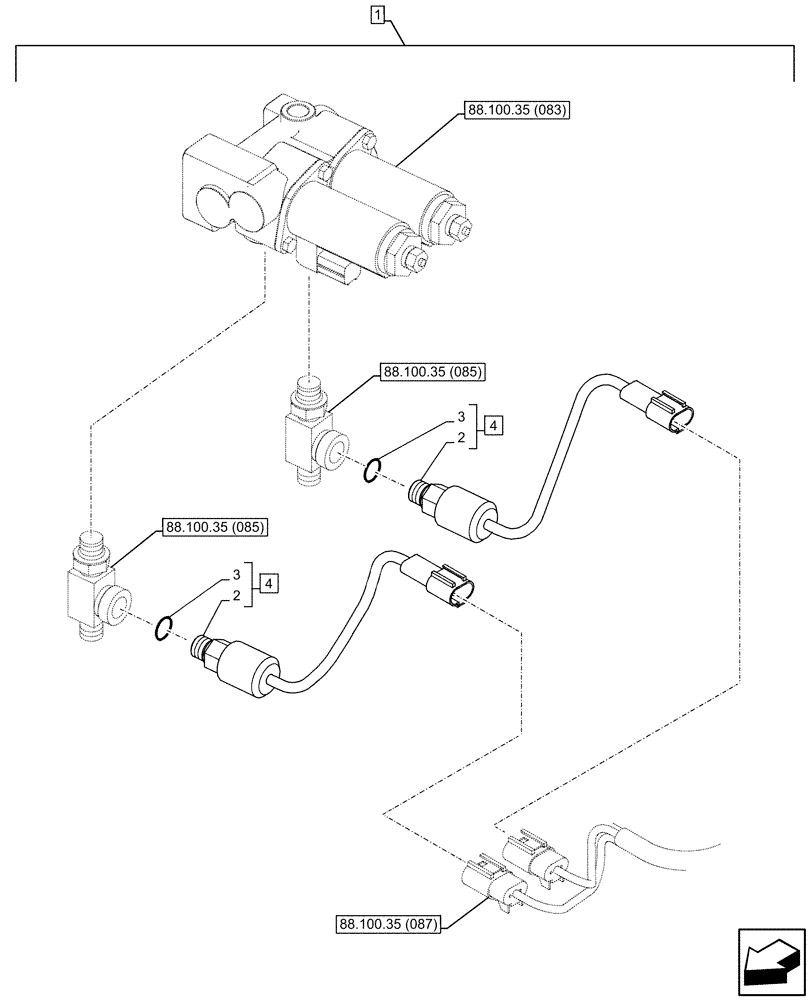 1

88.100.35 (083)

88.100.35 (085)

3
2
4

88.100.35 (085)

3
2
4

88.100.35 (087)