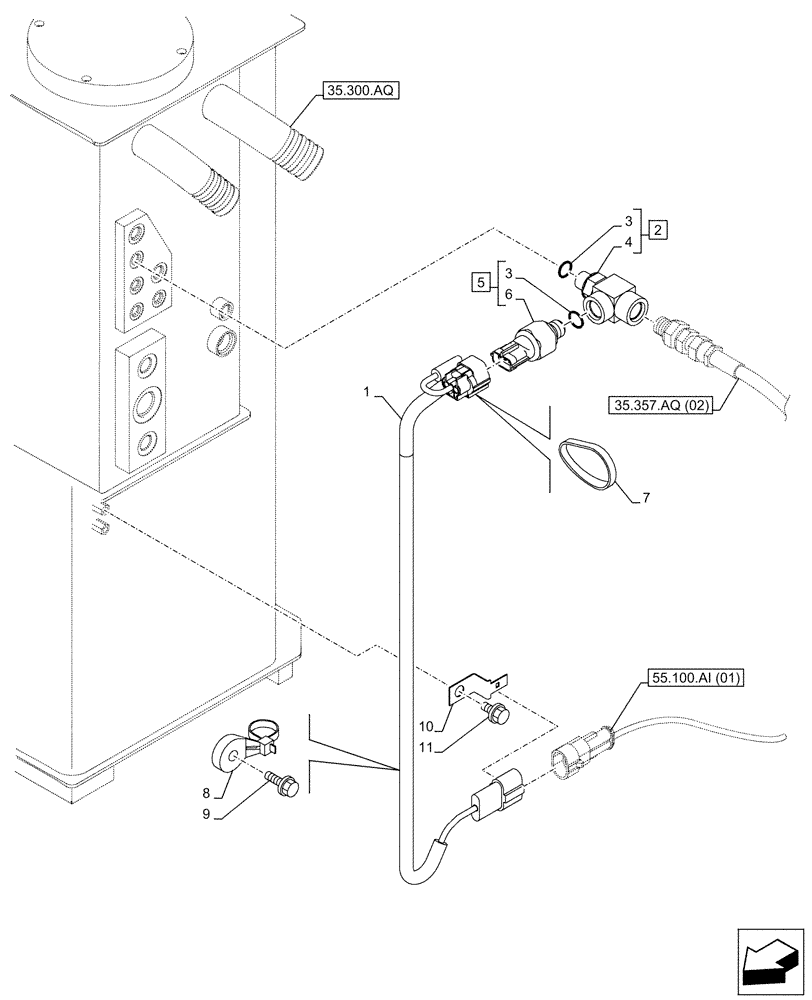 35.300.AQ

3
4
2

5
3
6

1

35.357.AQ (02)

7

55.100.AI (01)

10
11

8
9