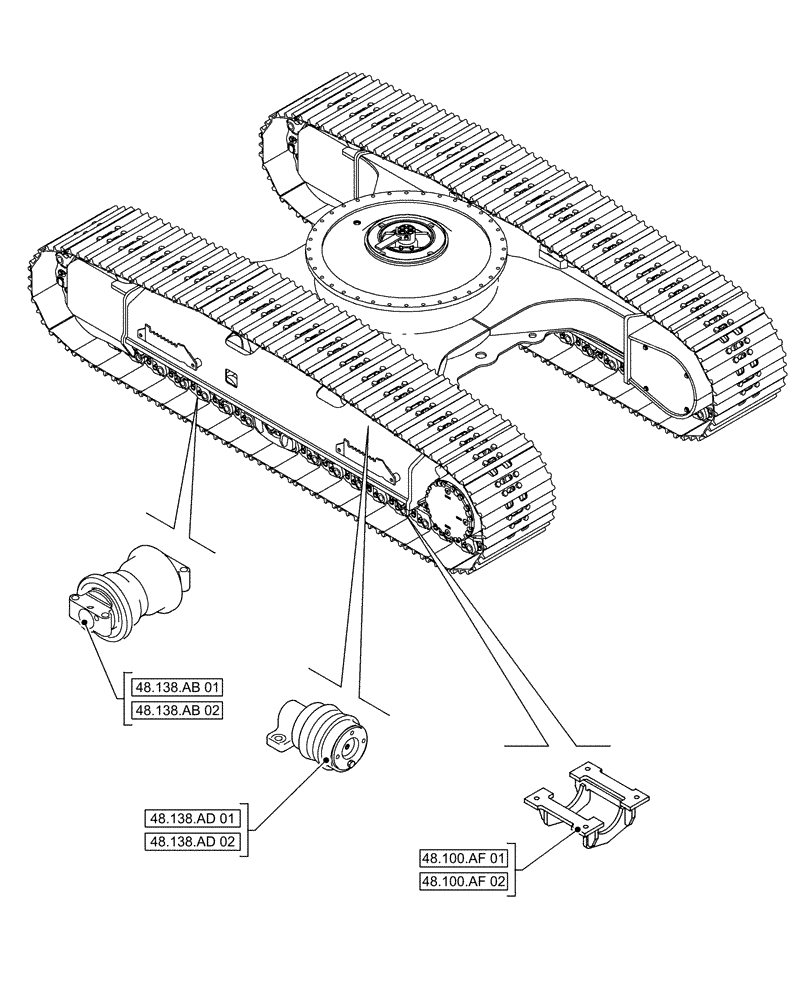 48.138.AB 01
48.138.AB 02

48.138.AD 01
48.138.AD 02

48.100.AF 01
48.100.AF 02