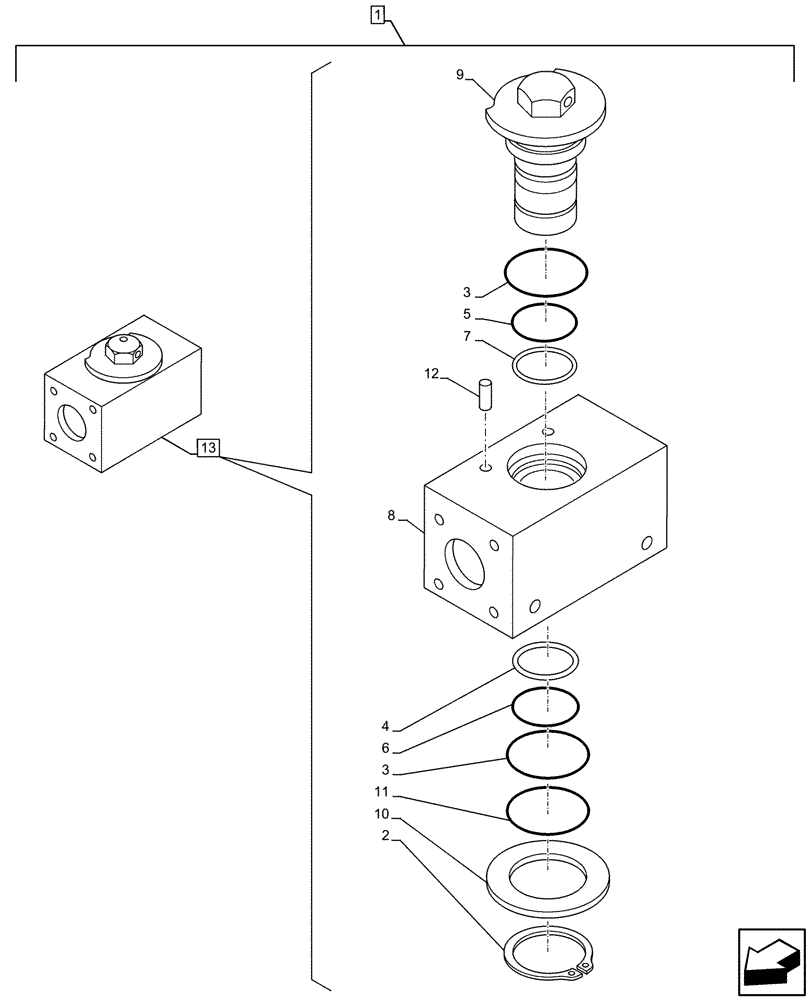 1
9
3
5
7
12
13
8
4
6
3
11
10
2