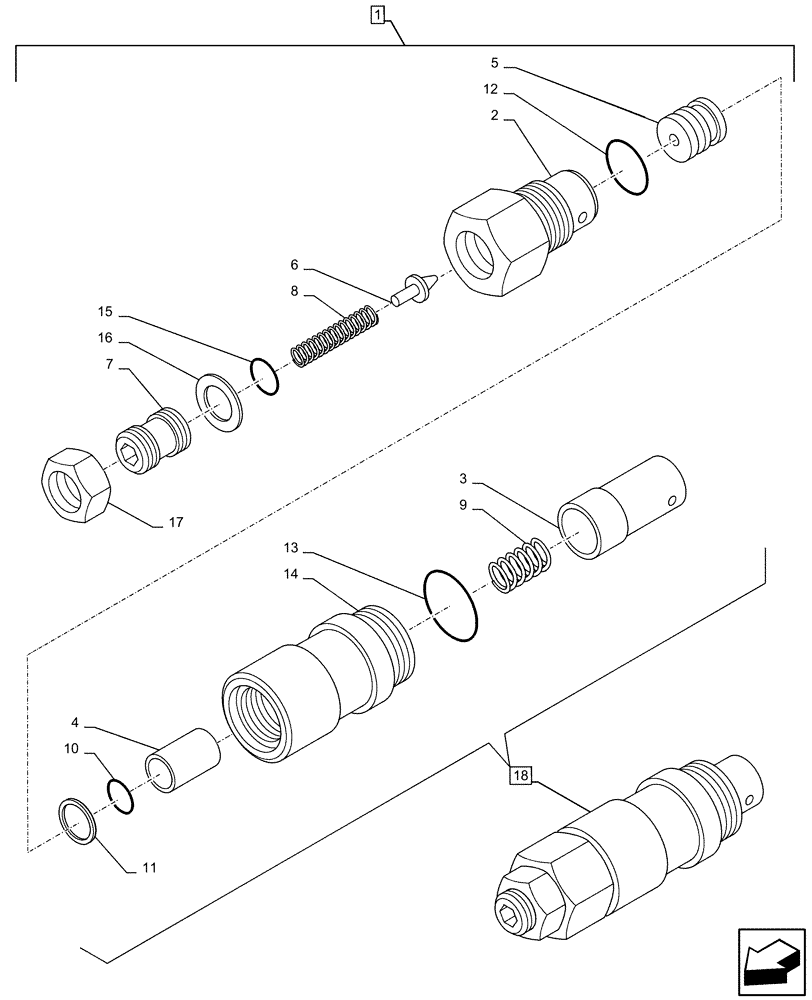 1
5
12
2
6
8
15
16
7
17
3
9
13
14
4
10
11
18